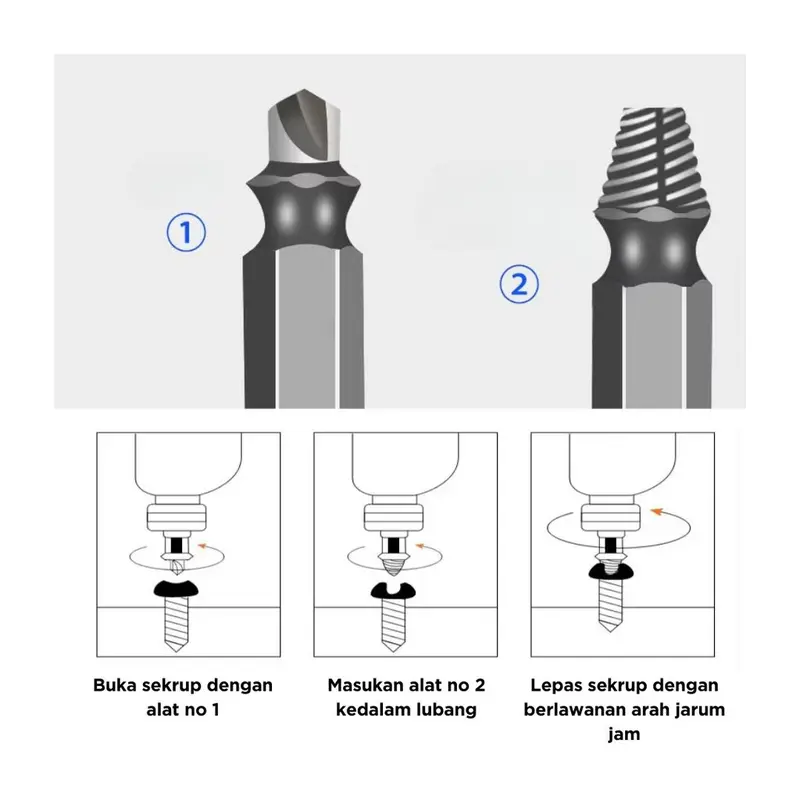 1

2

Buka sekrup dengan alat no 1

Masukan alat no 2 kedalam lubang

Lepas sekrup dengan berlawanan arah jarum jam