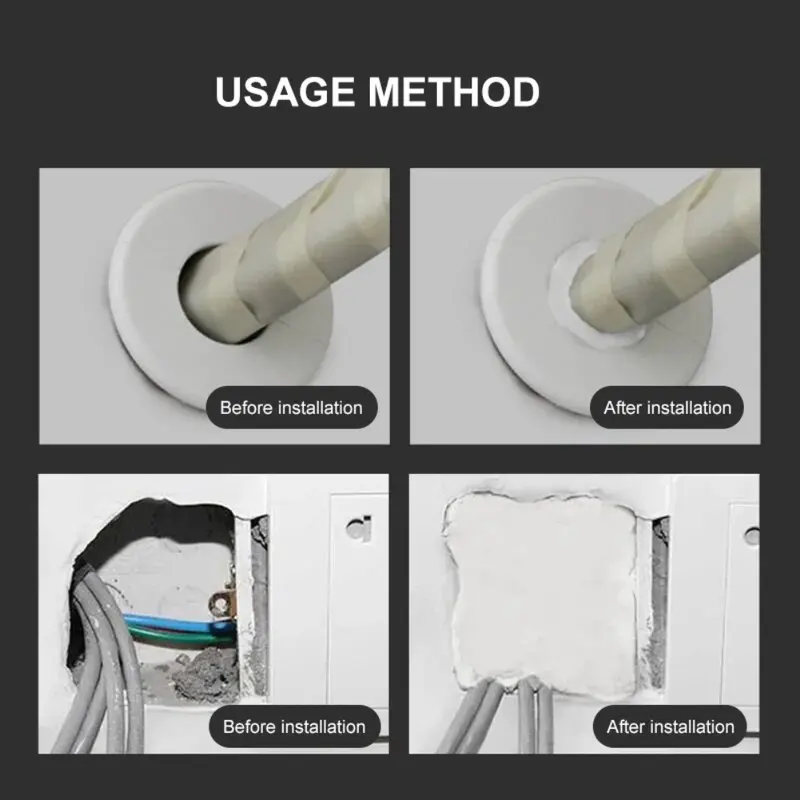 USAGE METHOD

Before installation

After installation

Before installation

After installation