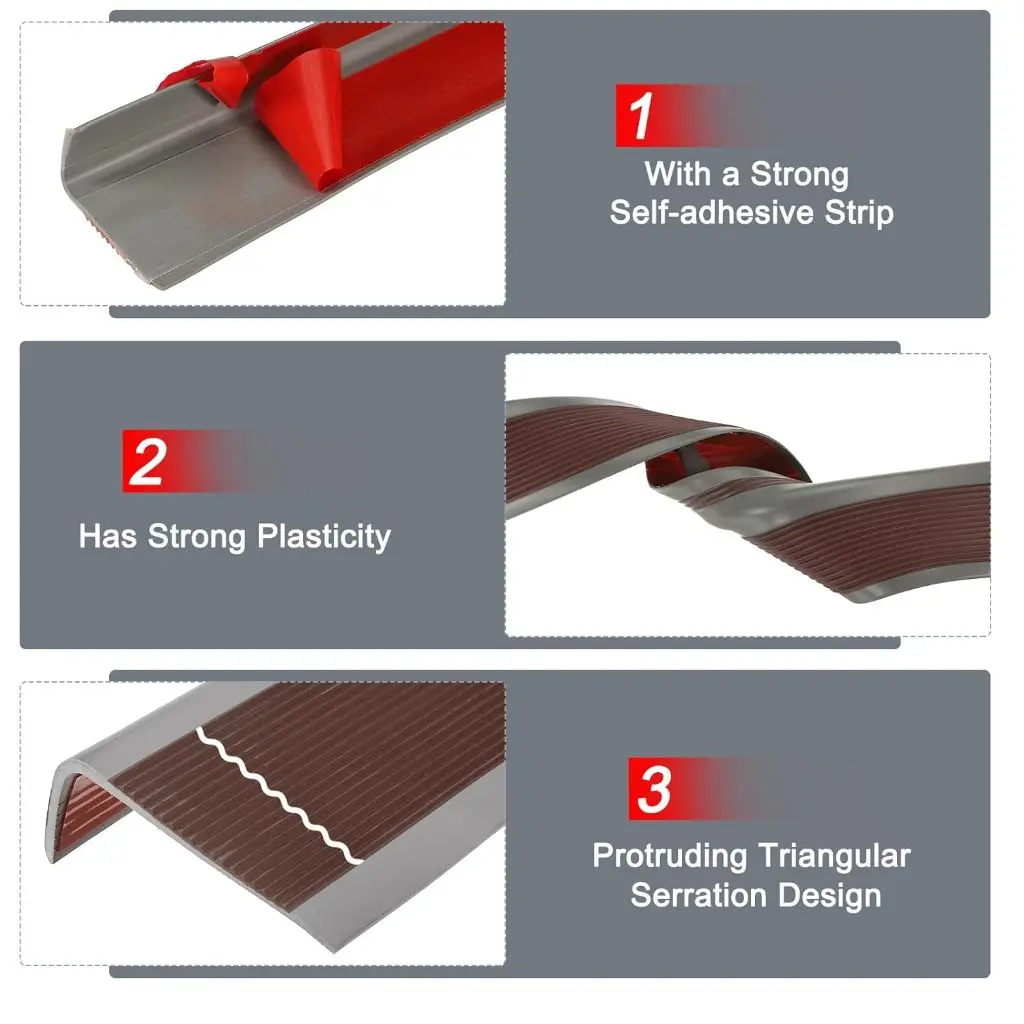 1

With a Strong Self-adhesive Strip

2

Has Strong Plasticity

3

Protruding Triangular Serration Design