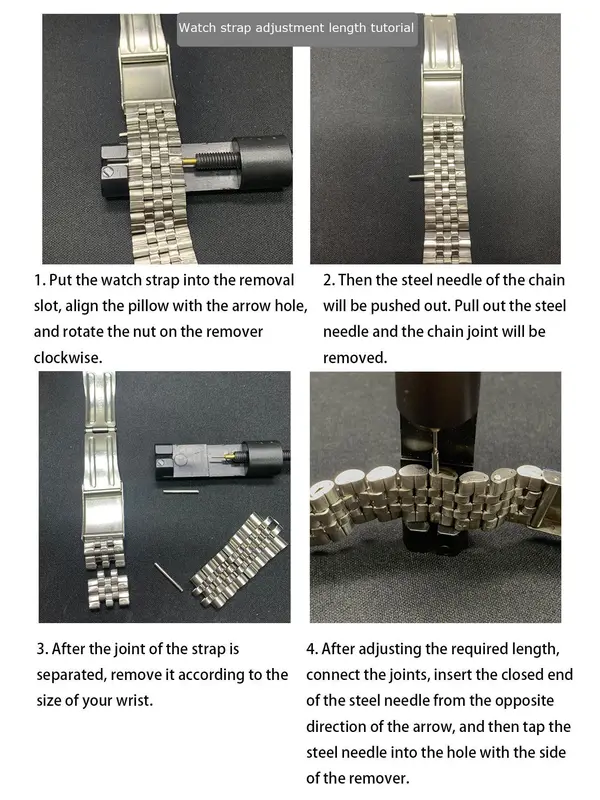 Watch strap adjustment length tutorial

1. Put the watch strap into the removal slot, align the pillow with the arrow hole, and rotate the nut on the remover clockwise.

2. Then the steel needle of the chain will be pushed out. Pull out the steel needle and the chain joint will be removed.

3. After the joint of the strap is separated, remove it according to the size of your wrist.

4. After adjusting the required length, connect the joints, insert the closed end of the steel needle from the opposite direction of the arrow, and then tap the steel needle into the hole with the side of the remover.