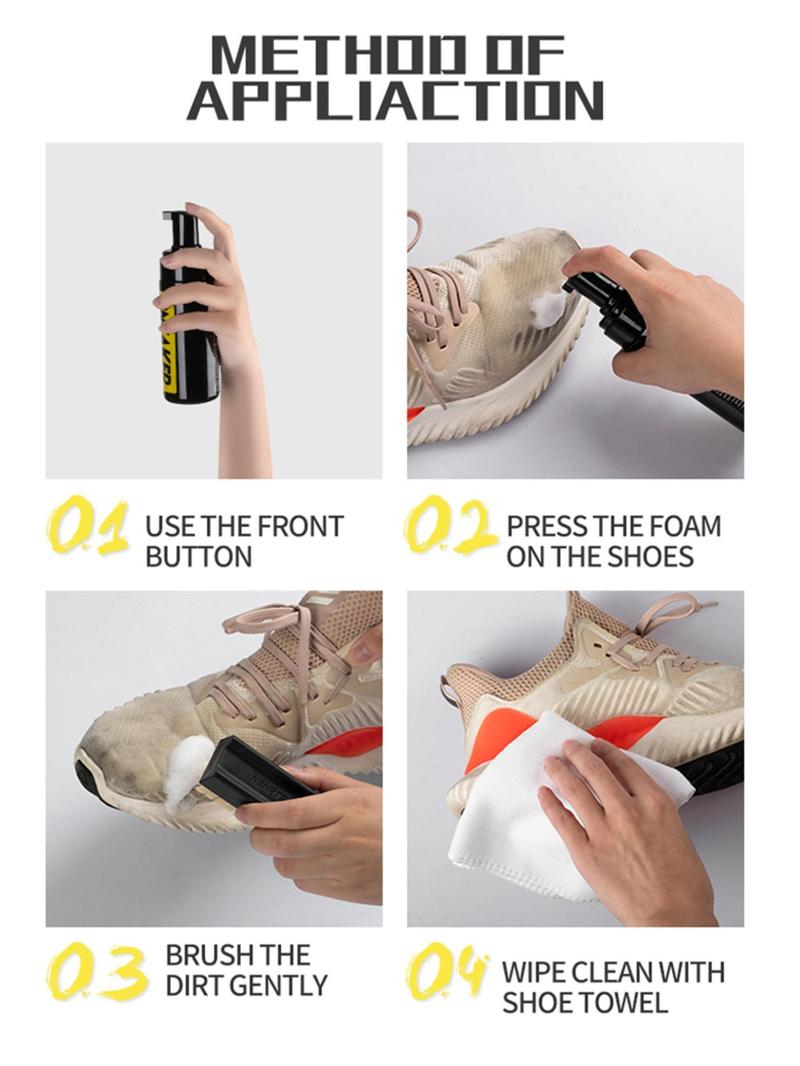 METHOD OF APPLIACTION

01 USE THE FRONT BUTTON

02 PRESS THE FOAM ON THE SHOES

03 BRUSH THE DIRT GENTLY

04 WIPE CLEAN WITH SHOE TOWEL