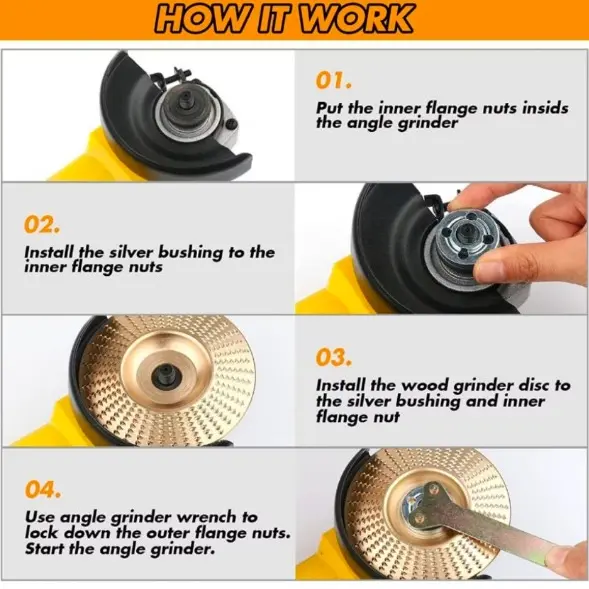 HOW IT WORK

01.

Put the inner flange nuts insids the angle grinder

02.

Install the silver bushing to the inner flange nuts

03.

Install the wood grinder disc to the silver bushing and inner flange nut

04.

Use angle grinder wrench to lock down the outer flange nuts. Start the angle grinder.