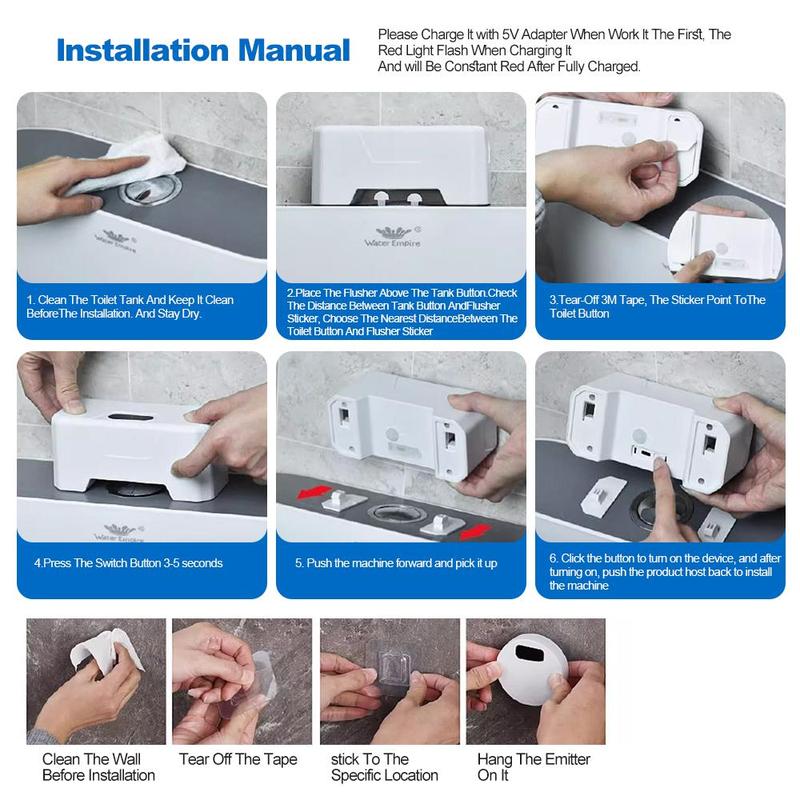 Installation Manual

Please Charge It with 5V Adapter When Work It The First, The Red Light Flash When Charging It
And will Be Constant Red After Fully Charged.

Water Empire

1. Clean The Toilet Tank And Keep It Clean BeforeThe Installation. And Stay Dry.

Water Empire

2.Place The Flusher Above The Tank Button.Check The Distance Between Tank Button AndFlusher Sticker, Choose The Nearest DistanceBetween The Toilet Button And Flusher Sticker

3.Tear-Off 3M Tape, The Sticker Point ToThe Toilet Button

Water Empire

4.Press The Switch Button 3-5 seconds

5. Push the machine forward and pick it up

6. Click the button to turn on the device, and after turning on, push the product host back to install the machine

Clean The Wall Before Installation

Tear Off The Tape

stick To The Specific Location

Hang The Emitter On It