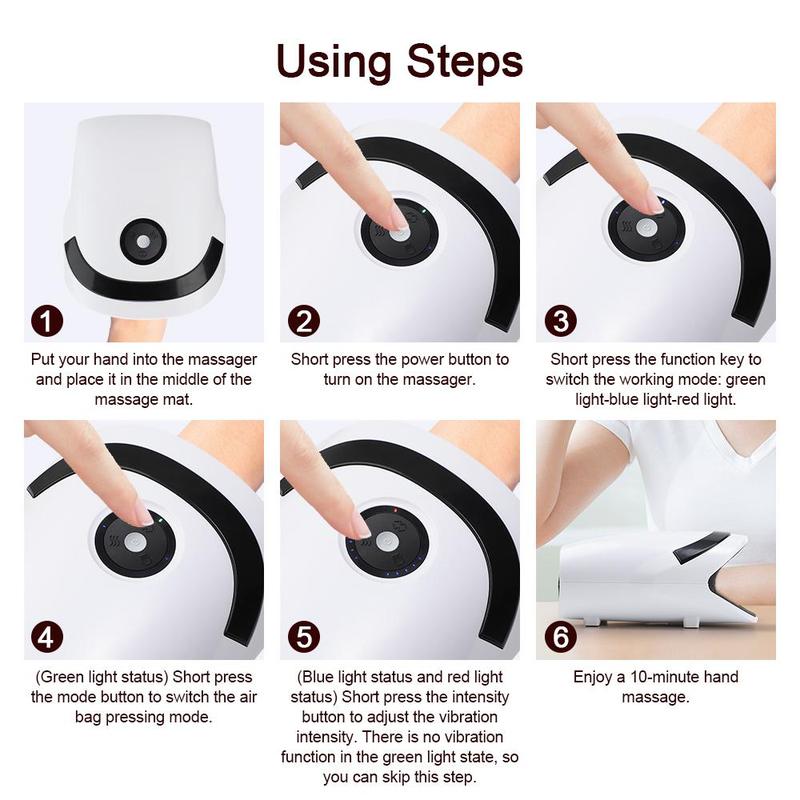 Using Steps

1
Put your hand into the massager and place it in the middle of the massage mat.

2
Short press the power button to turn on the massager.

3
Short press the function key to switch the working mode: green light-blue light-red light.

4
(Green light status) Short press the mode button to switch the air bag pressing mode.

5
(Blue light status and red light status) Short press the intensity button to adjust the vibration intensity. There is no vibration function in the green light state, so you can skip this step.

6
Enjoy a 10-minute hand massage.