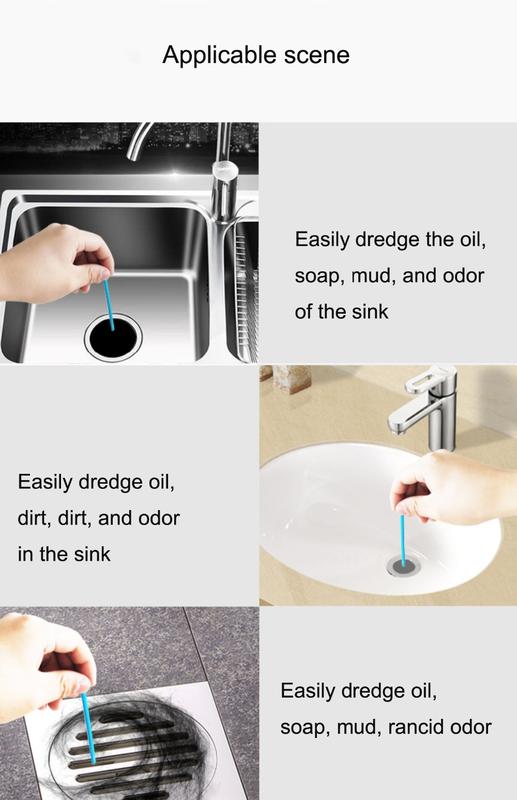 Applicable scene

Easily dredge the oil, soap, mud, and odor of the sink

Easily dredge oil, dirt, dirt, and odor in the sink

Easily dredge oil, soap, mud, rancid odor