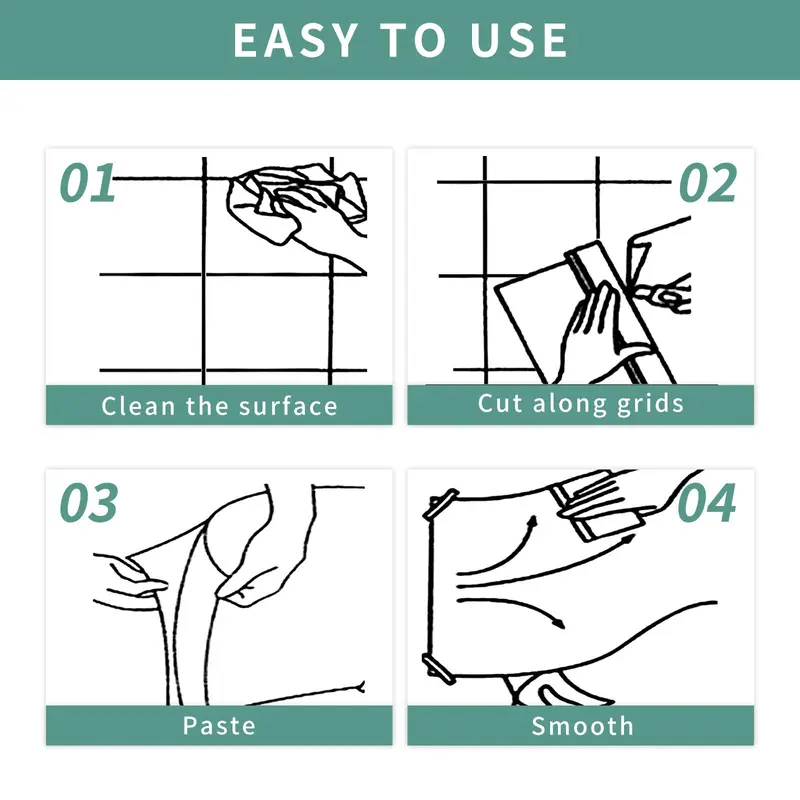 EASY TO USE

01

Clean the surface

02

Cut along grids

03

Paste

04

Smooth