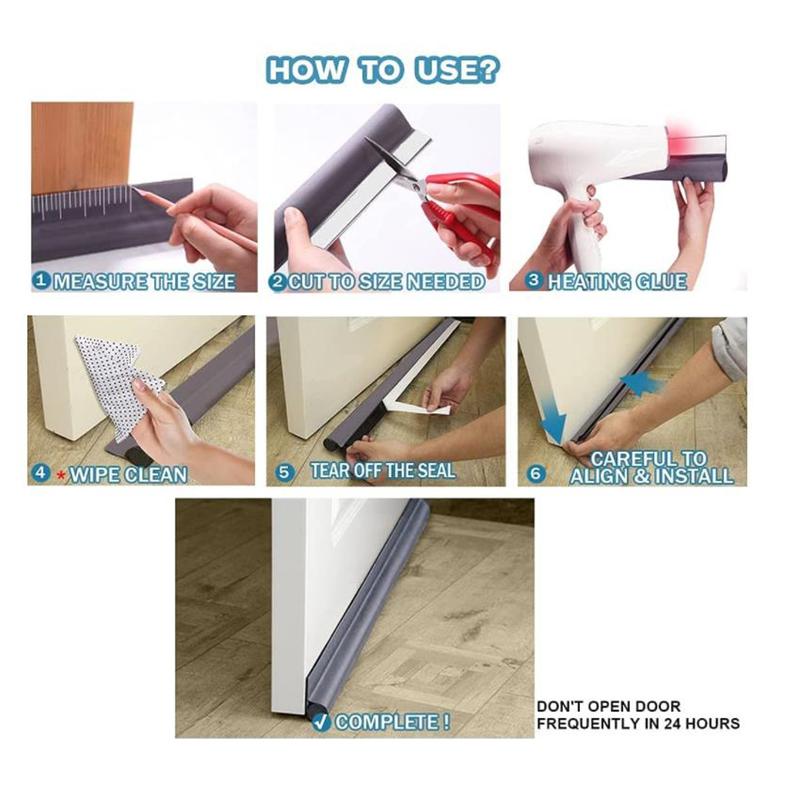 HOW TO USE?

1 MEASURE THE SIZE

2 CUT TO SIZE NEEDED

3 HEATING GLUE

4 * WIPE CLEAN

5 TEAR OFF THE SEAL

6 CAREFUL TO ALIGN & INSTALL

✓ COMPLETE !

DON'T OPEN DOOR FREQUENTLY IN 24 HOURS