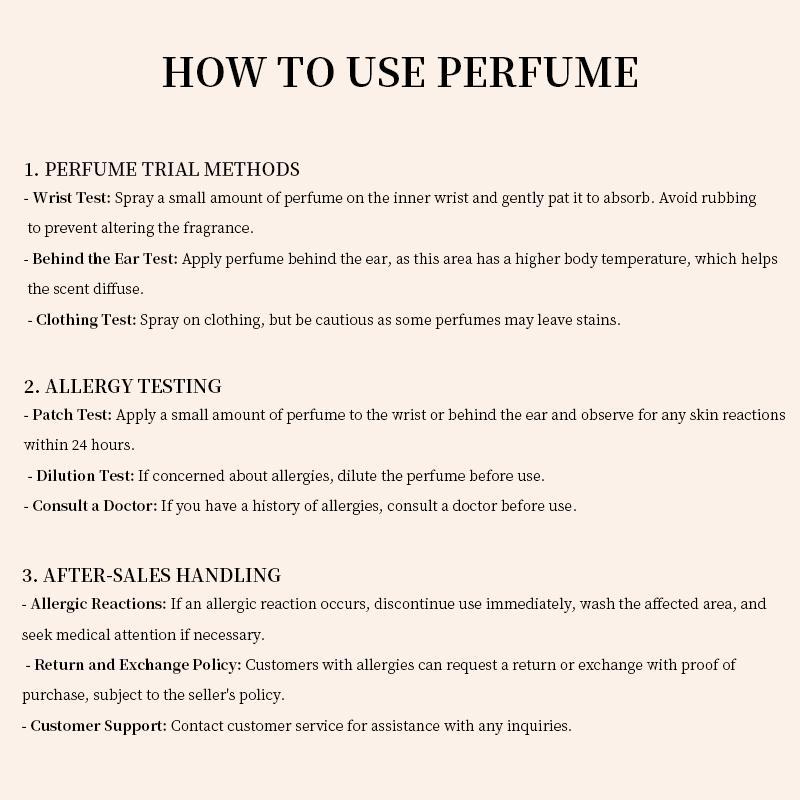 HOW TO USE PERFUME

1. PERFUME TRIAL METHODS
- Wrist Test: Spray a small amount of perfume on the inner wrist and gently pat it to absorb. Avoid rubbing to prevent altering the fragrance.
- Behind the Ear Test: Apply perfume behind the ear, as this area has a higher body temperature, which helps the scent diffuse.
- Clothing Test: Spray on clothing, but be cautious as some perfumes may leave stains.

2. ALLERGY TESTING
- Patch Test: Apply a small amount of perfume to the wrist or behind the ear and observe for any skin reactions within 24 hours.
- Dilution Test: If concerned about allergies, dilute the perfume before use.
- Consult a Doctor: If you have a history of allergies, consult a doctor before use.

3. AFTER-SALES HANDLING
- Allergic Reactions: If an allergic reaction occurs, discontinue use immediately, wash the affected area, and seek medical attention if necessary.
- Return and Exchange Policy: Customers with allergies can request a return or exchange with proof of purchase, subject to the seller's policy.
- Customer Support: Contact customer service for assistance with any inquiries.