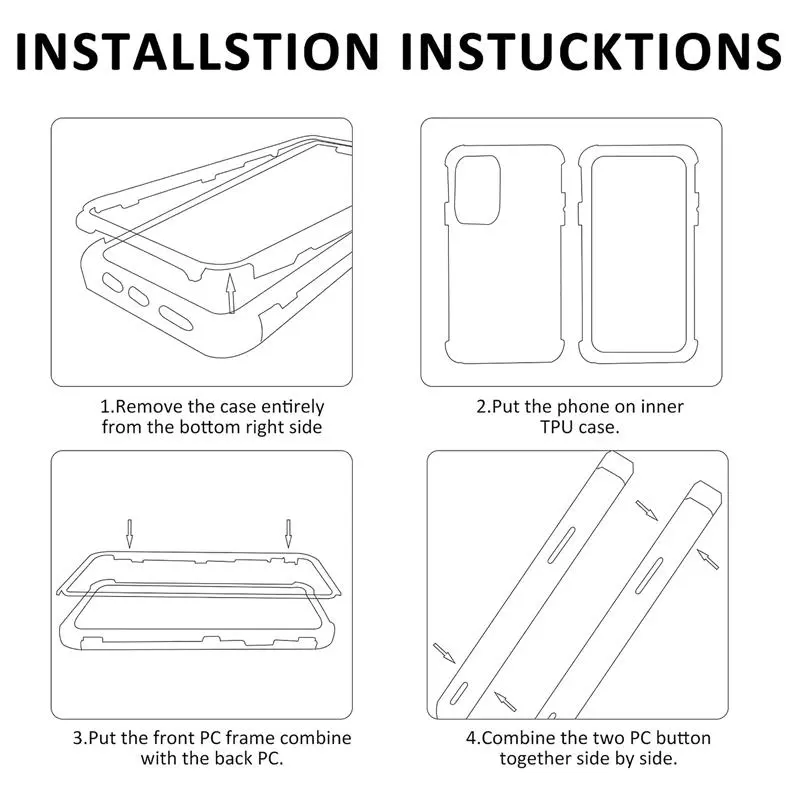 INSTALLSTION INSTUCKTIONS

1.Remove the case entirely from the bottom right side

2.Put the phone on inner TPU case.

3.Put the front PC frame combine with the back PC.

4.Combine the two PC button together side by side.