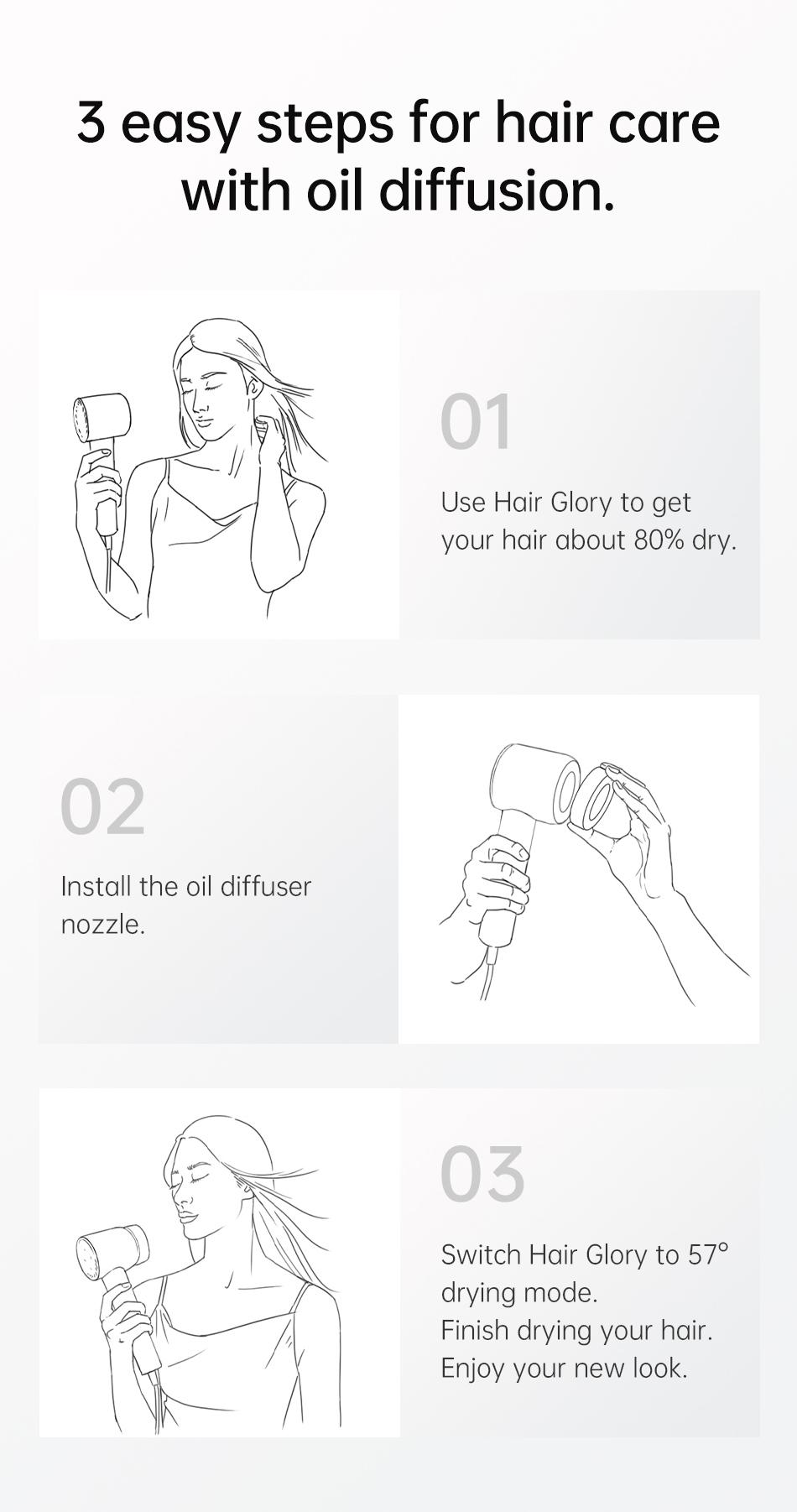 3 easy steps for hair care with oil diffusion.

01

Use Hair Glory to get your hair about 80% dry.

02

Install the oil diffuser nozzle.

03

Switch Hair Glory to 57° drying mode.
Finish drying your hair.
Enjoy your new look.