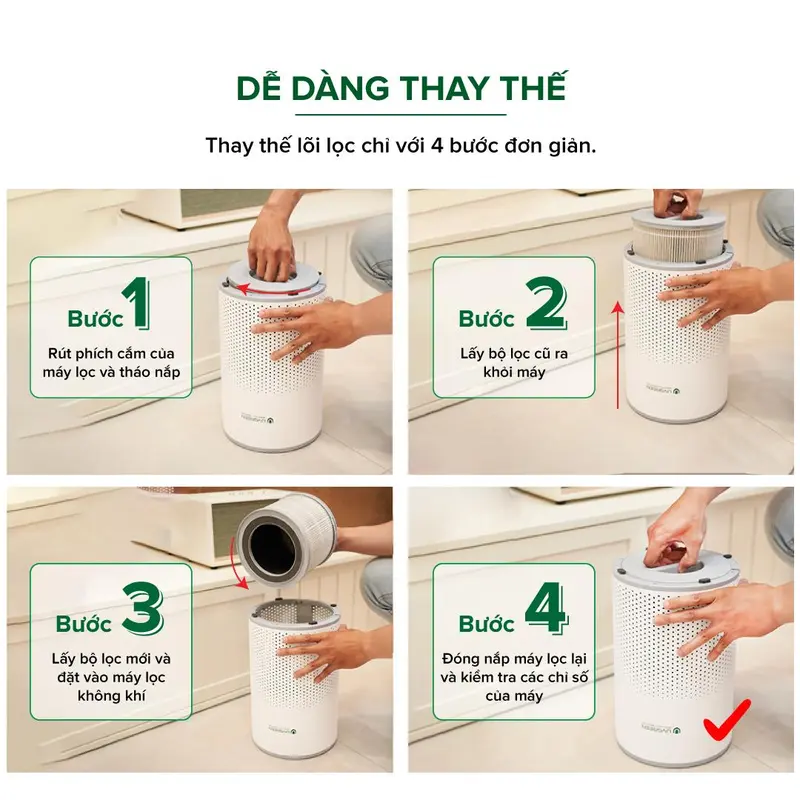 DỄ DÀNG THAY THẾ

Thay thế lõi lọc chỉ với 4 bước đơn giản.

Bước 1
Rút phích cắm của máy lọc và tháo nắp

Bước 2
Lấy bộ lọc cũ ra khỏi máy

Bước 3
Lấy bộ lọc mới và đặt vào máy lọc không khí

Bước 4
Đóng nắp máy lọc lại và kiểm tra các chỉ số của máy