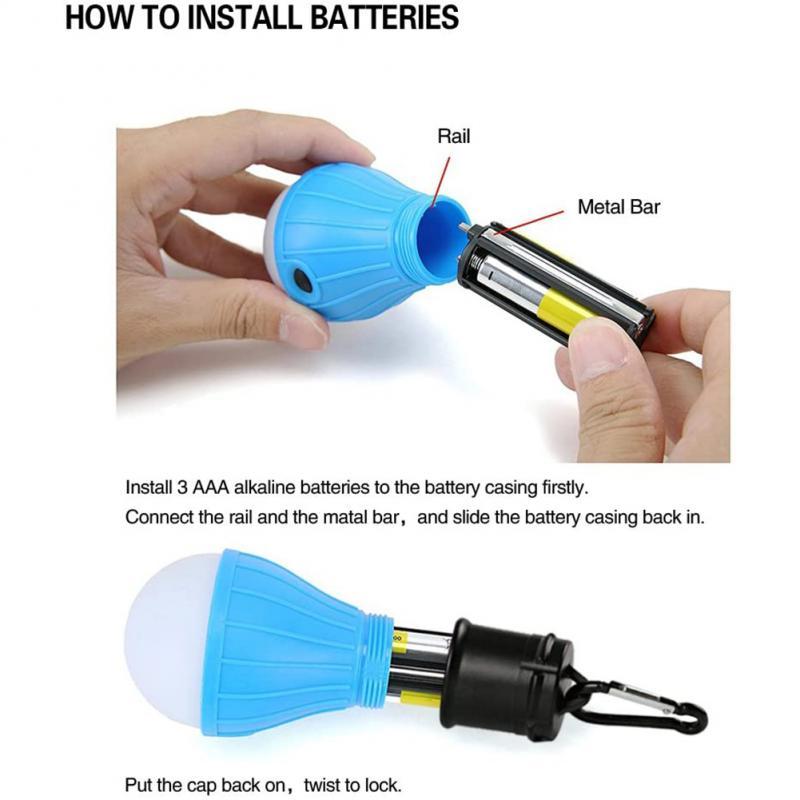 HOW TO INSTALL BATTERIES

Rail

Metal Bar

Install 3 AAA alkaline batteries to the battery casing firstly.
Connect the rail and the matal bar， and slide the battery casing back in.

Put the cap back on， twist to lock.