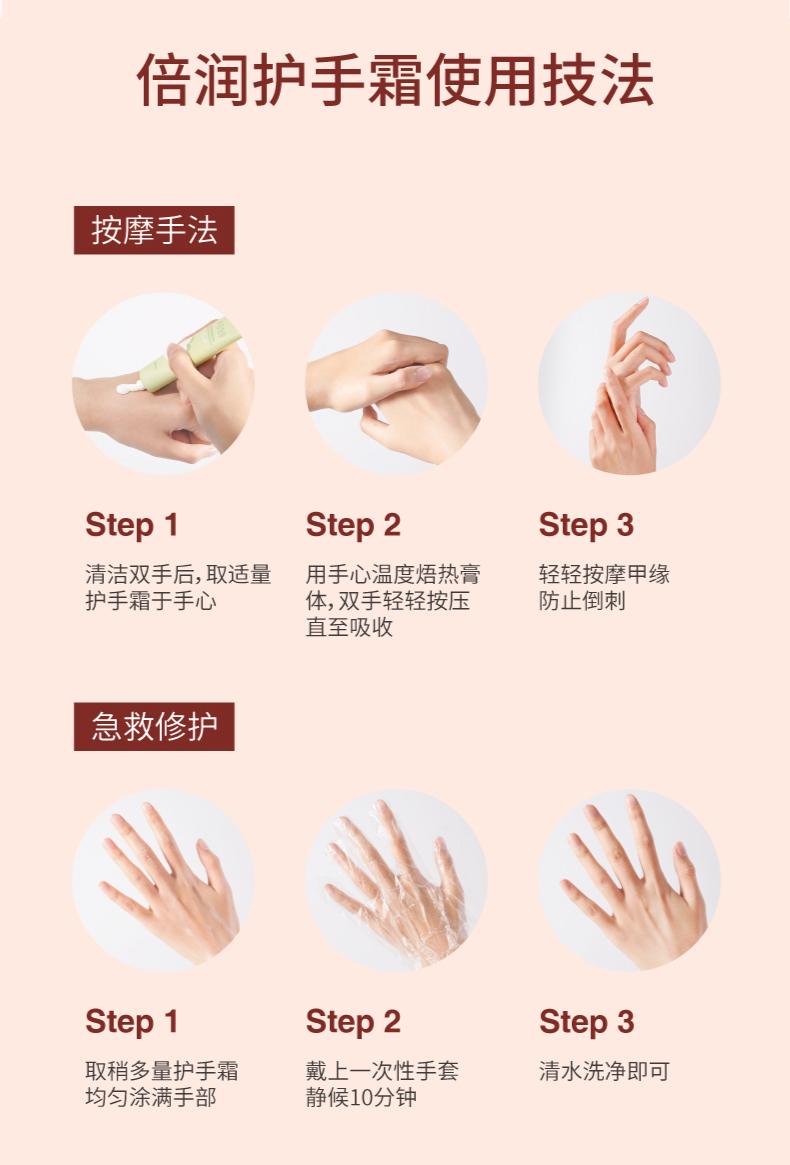 倍润护手霜使用技法

按摩手法

Step 1
清洁双手后，取适量护手霜于手心

Step 2
用手心温度焐热膏体，双手轻轻按压直至吸收

Step 3
轻轻按摩甲缘防止倒刺

急救修护

Step 1
取稍多量护手霜均匀涂满手部

Step 2
戴上一次性手套静候10分钟

Step 3
清水洗净即可