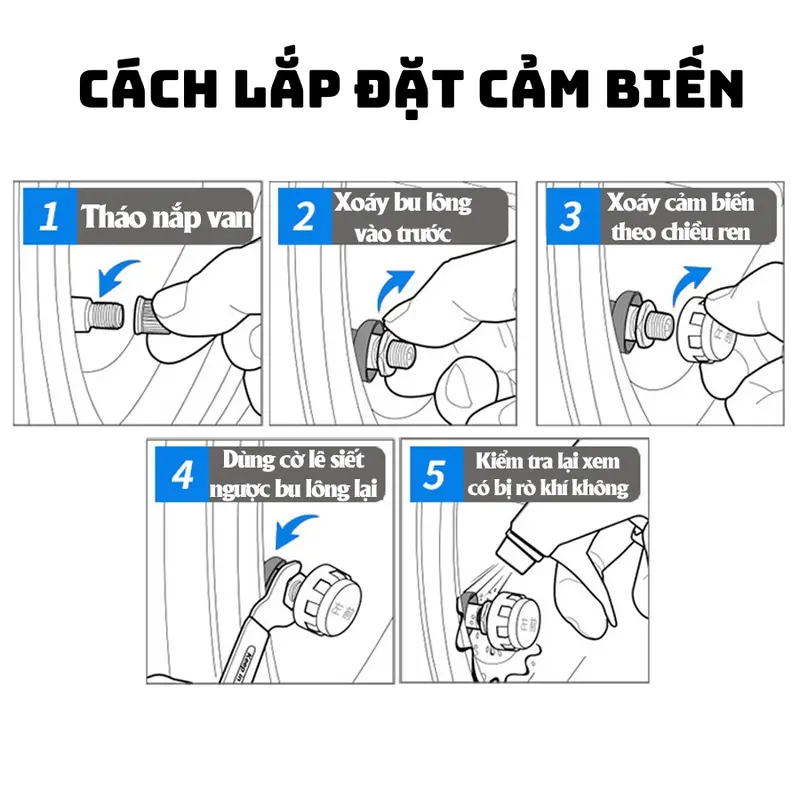 CÁCH LẮP ĐẶT CẢM BIẾN

1 Tháo nắp van

2 Xoáy bu lông vào trước

3 Xoáy cảm biến theo chiều ren

4 Dùng cờ lê siết ngược bu lông lại

5 Kiểm tra lại xem có bị rò khí không