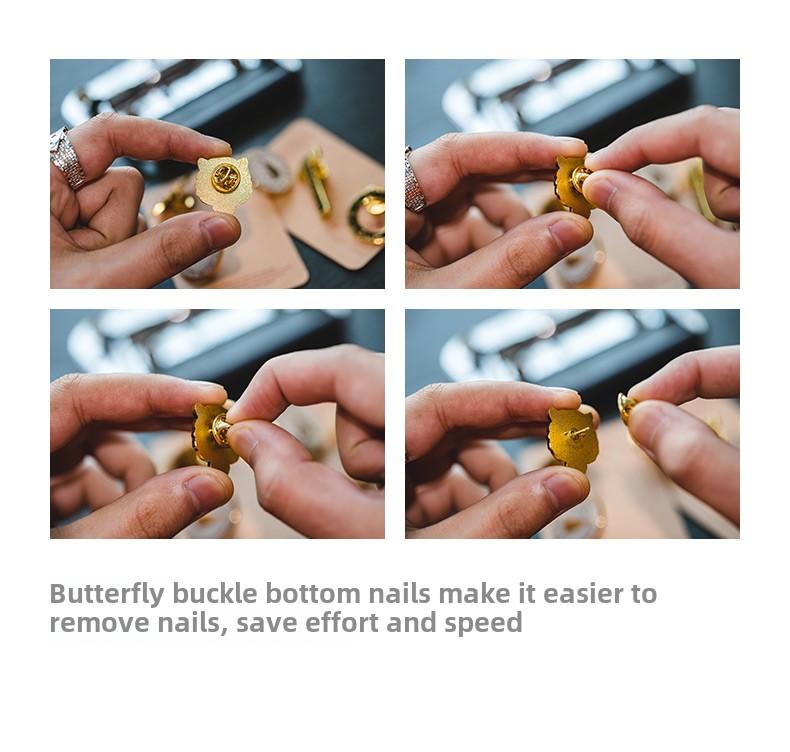 Butterfly buckle bottom nails make it easier to remove nails, save effort and speed