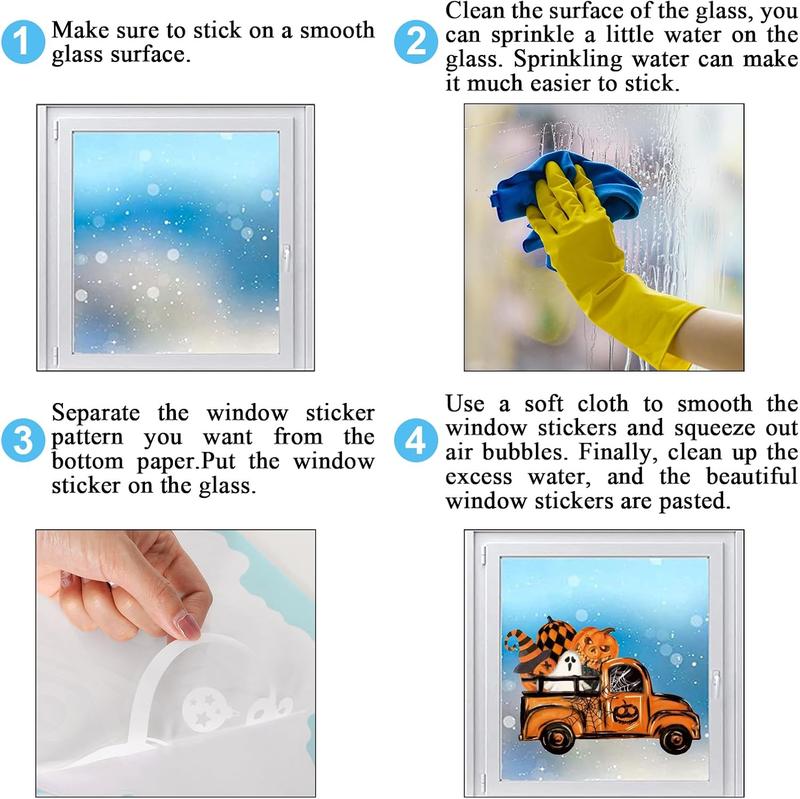 1 Make sure to stick on a smooth glass surface.

2 Clean the surface of the glass, you can sprinkle a little water on the glass. Sprinkling water can make it much easier to stick.

3 Separate the window sticker pattern you want from the bottom paper.Put the window sticker on the glass.

4 Use a soft cloth to smooth the window stickers and squeeze out air bubbles. Finally, clean up the excess water, and the beautiful window stickers are pasted.