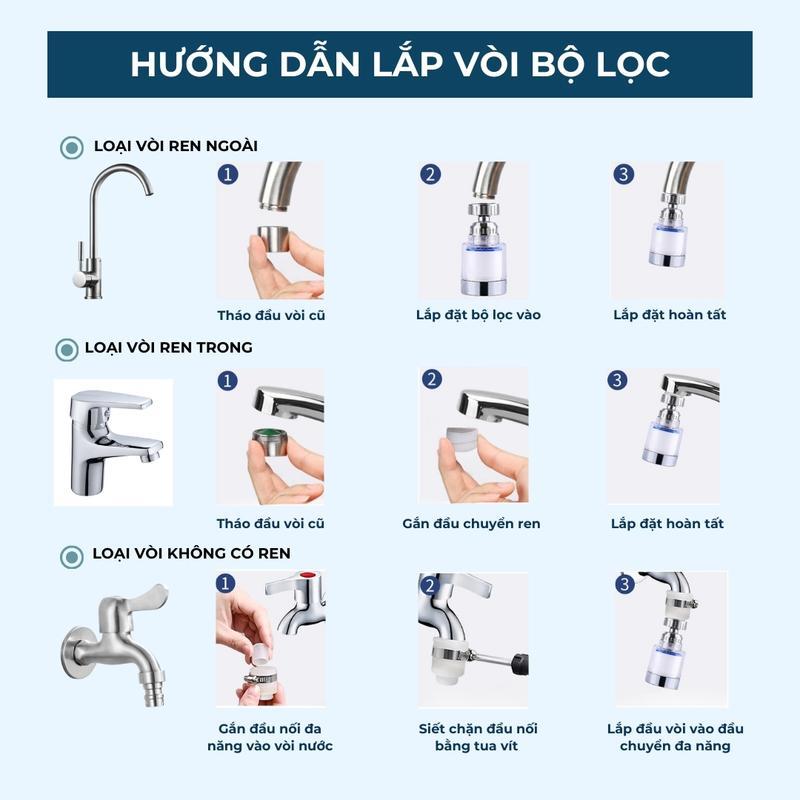 HƯỚNG DẪN LẮP VÒI BỘ LỌC

LOẠI VÒI REN NGOÀI

1
Tháo đầu vòi cũ

2
Lắp đặt bộ lọc vào

3
Lắp đặt hoàn tất

LOẠI VÒI REN TRONG

1
Tháo đầu vòi cũ

2
Gắn đầu chuyển ren

3
Lắp đặt hoàn tất

LOẠI VÒI KHÔNG CÓ REN

1
Gắn đầu nối đa năng vào vòi nước

2
Siết chặn đầu nối bằng tua vít

3
Lắp đầu vòi vào đầu chuyển đa năng