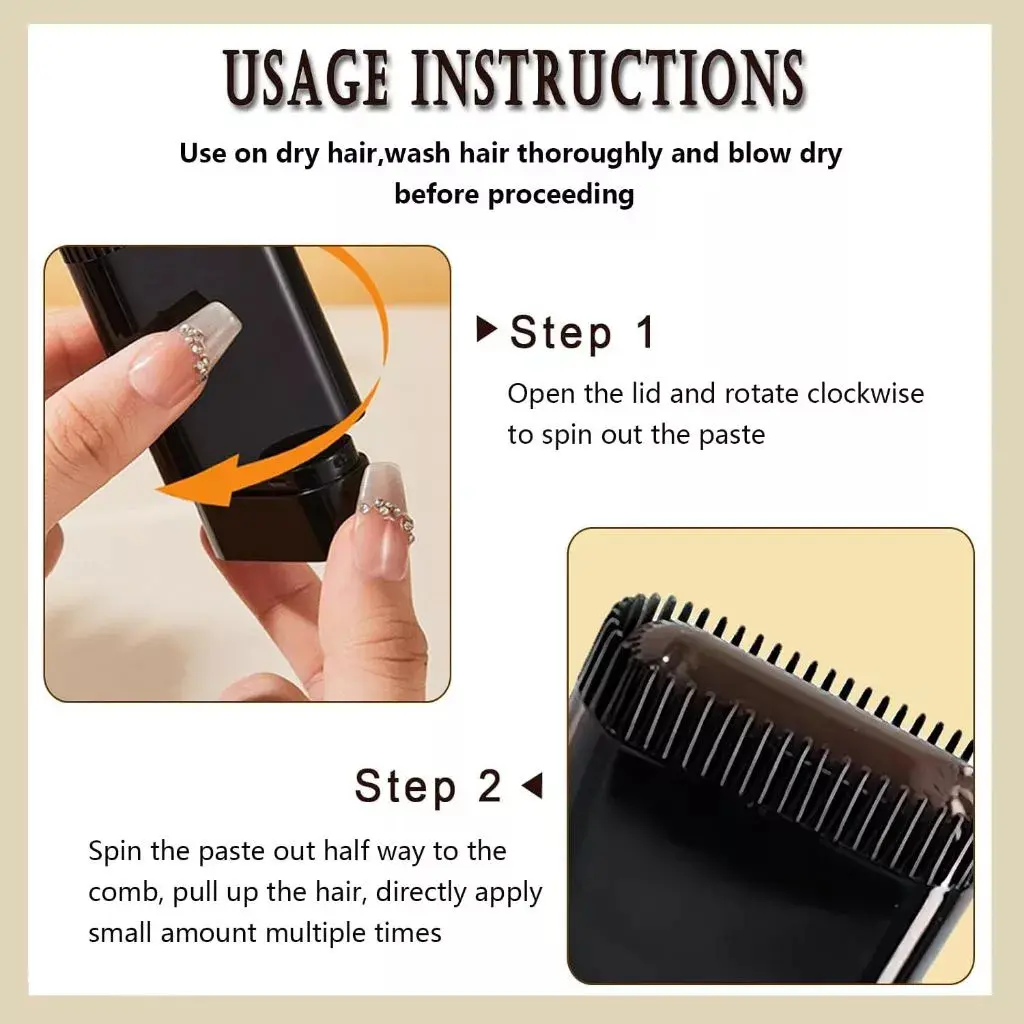 USAGE INSTRUCTIONS

Use on dry hair,wash hair thoroughly and blow dry before proceeding

Step 1

Open the lid and rotate clockwise to spin out the paste

Step 2

Spin the paste out half way to the comb, pull up the hair, directly apply small amount multiple times