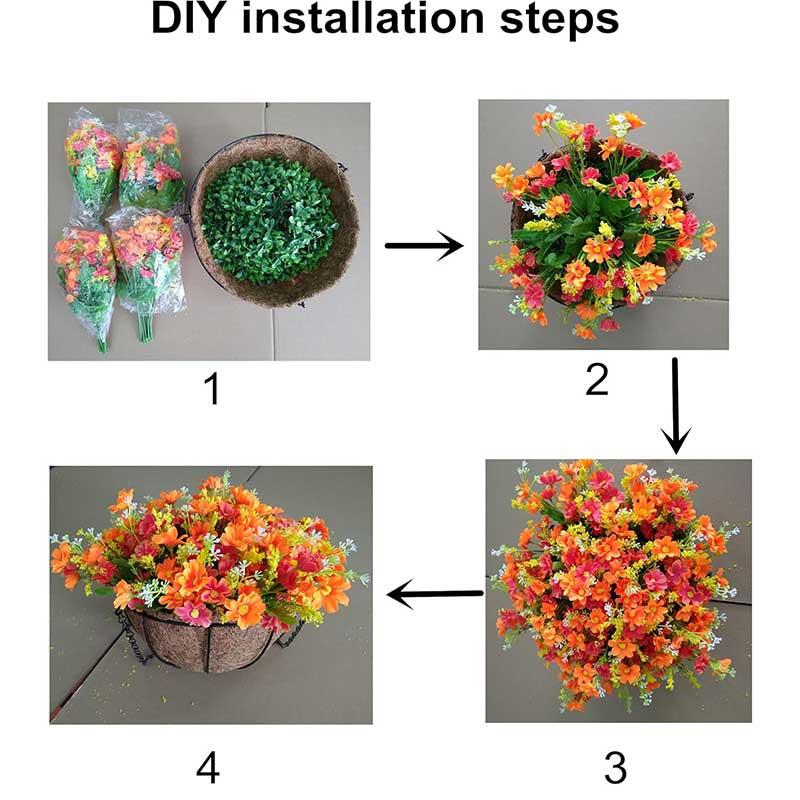 DIY installation steps

1

2

3

4