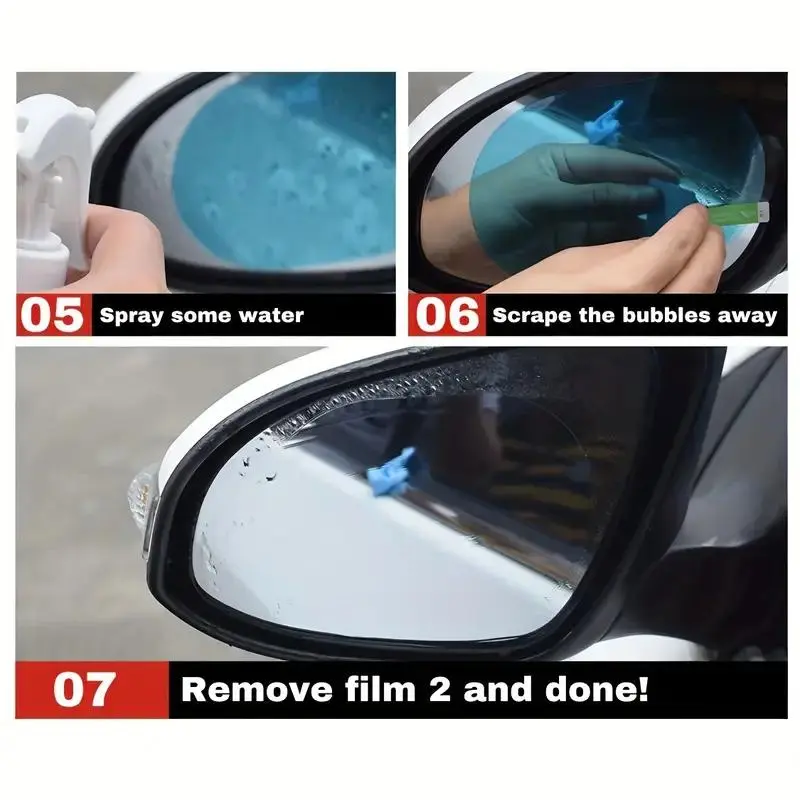 05 Spray some water

06 Scrape the bubbles away

07 Remove film 2 and done!