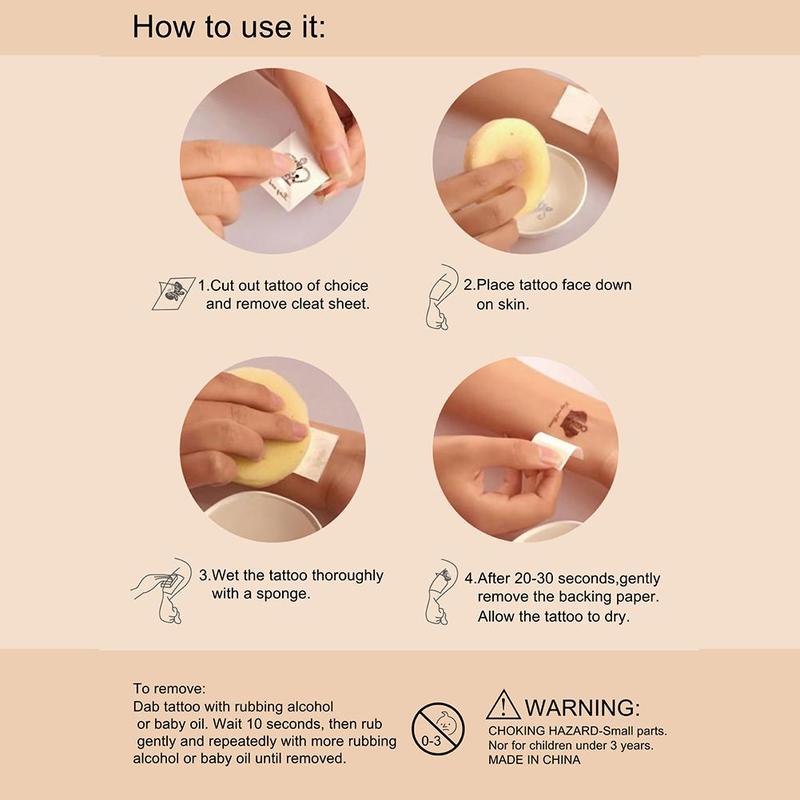 How to use it:

1.Cut out tattoo of choice and remove cleat sheet.

2.Place tattoo face down on skin.

3.Wet the tattoo thoroughly with a sponge.

4.After 20-30 seconds,gently remove the backing paper. Allow the tattoo to dry.

To remove:
Dab tattoo with rubbing alcohol or baby oil. Wait 10 seconds, then rub gently and repeatedly with more rubbing alcohol or baby oil until removed.

0-3

WARNING:
CHOKING HAZARD-Small parts.
Nor for children under 3 years.
MADE IN CHINA