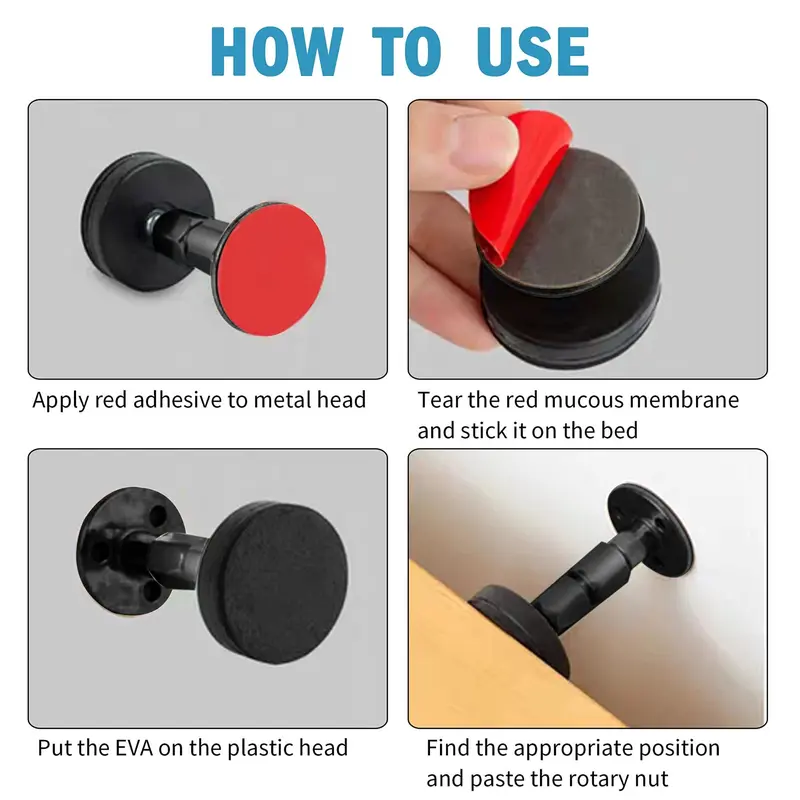 HOW TO USE

Apply red adhesive to metal head

Tear the red mucous membrane and stick it on the bed

Put the EVA on the plastic head

Find the appropriate position and paste the rotary nut