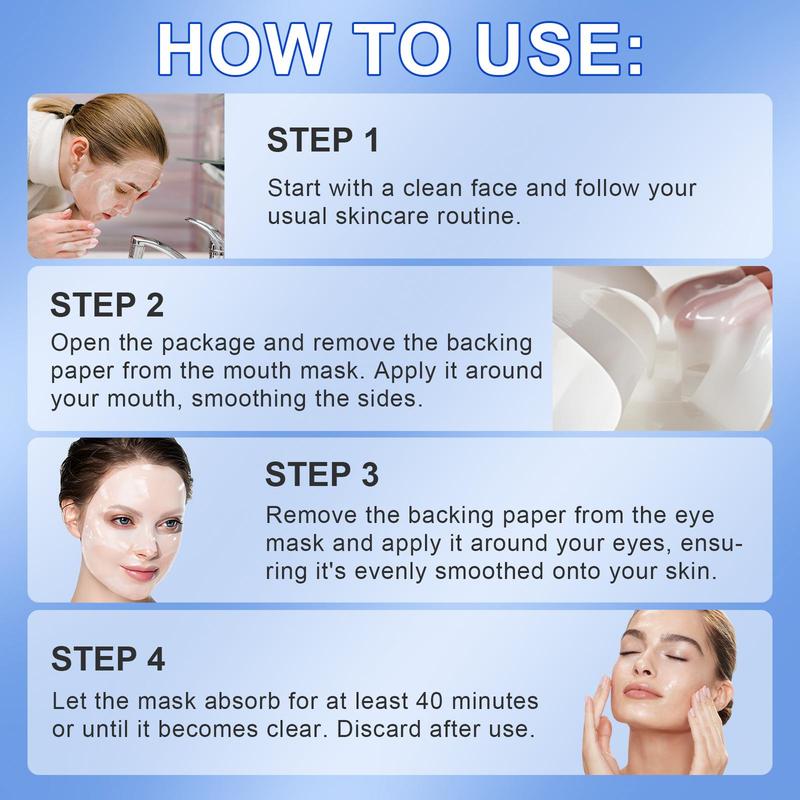 HOW TO USE:

STEP 1

Start with a clean face and follow your usual skincare routine.

STEP 2

Open the package and remove the backing paper from the mouth mask. Apply it around your mouth, smoothing the sides.

STEP 3

Remove the backing paper from the eye mask and apply it around your eyes, ensuring it's evenly smoothed onto your skin.

STEP 4

Let the mask absorb for at least 40 minutes or until it becomes clear. Discard after use.