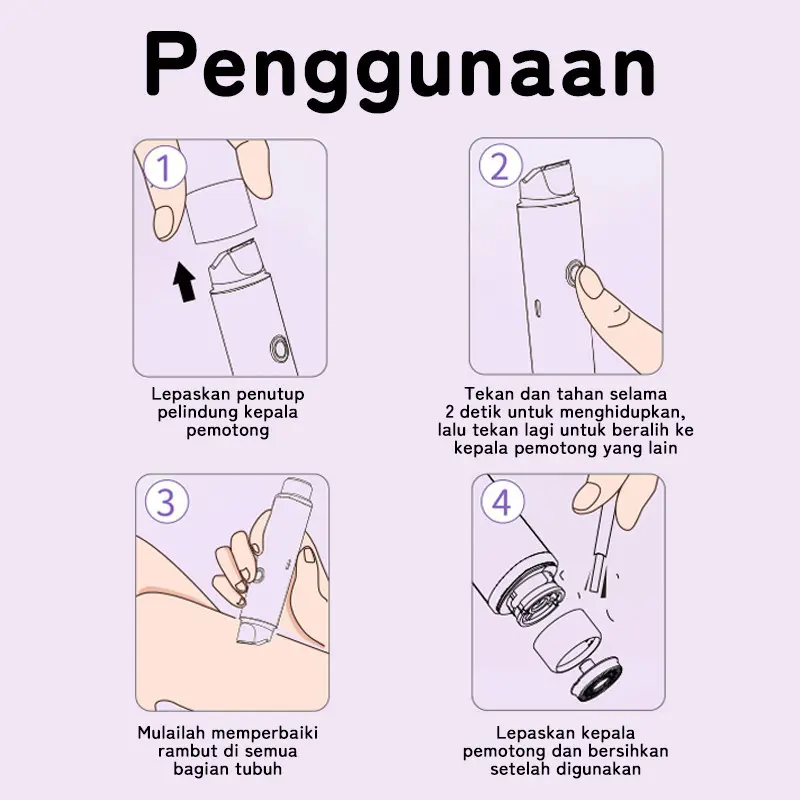 Penggunaan

1

Lepaskan penutup pelindung kepala pemotong

2

Tekan dan tahan selama 2 detik untuk menghidupkan, lalu tekan lagi untuk beralih ke kepala pemotong yang lain

3

Mulailah memperbaiki rambut di semua bagian tubuh

4

Lepaskan kepala pemotong dan bersihkan setelah digunakan