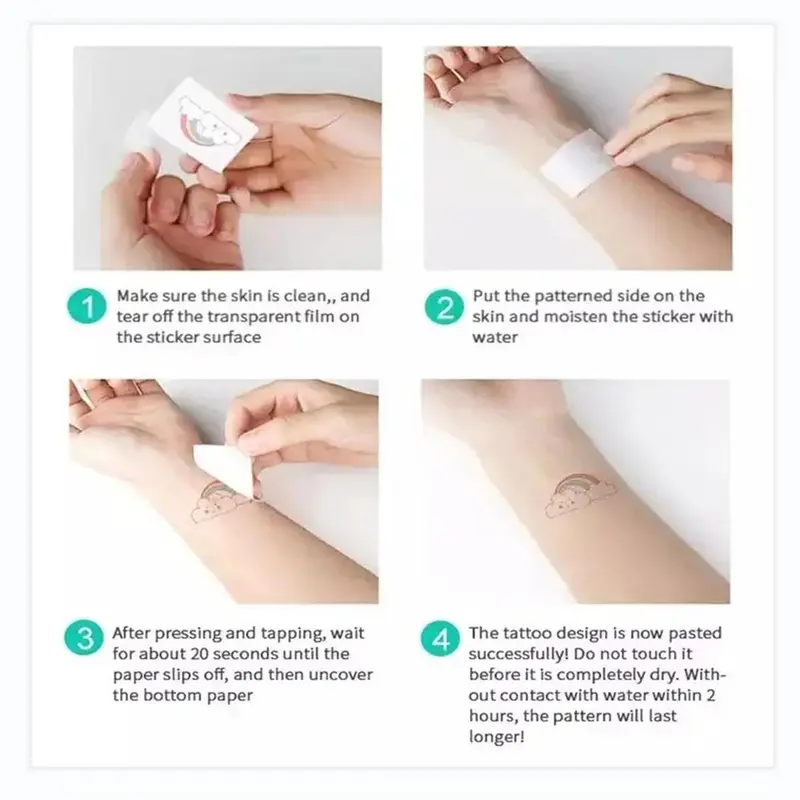 1 Make sure the skin is clean,, and tear off the transparent film on the sticker surface

2 Put the patterned side on the skin and moisten the sticker with water

3 After pressing and tapping, wait for about 20 seconds until the paper slips off, and then uncover the bottom paper

4 The tattoo design is now pasted successfully! Do not touch it before it is completely dry. Without contact with water within 2 hours, the pattern will last longer!