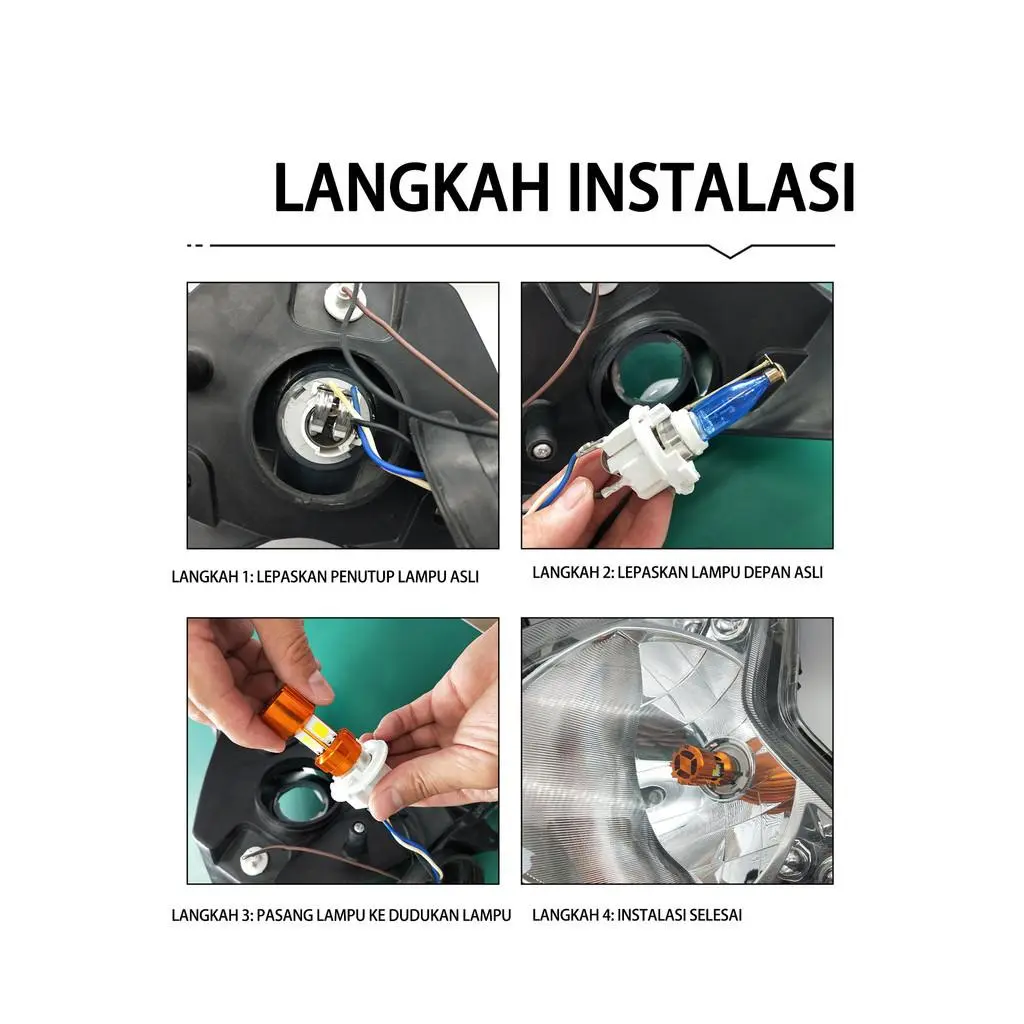 LANGKAH INSTALASI

LANGKAH 1: LEPASKAN PENUTUP LAMPU ASLI

LANGKAH 2: LEPASKAN LAMPU DEPAN ASLI

LANGKAH 3: PASANG LAMPU KE DUDUKAN LAMPU

LANGKAH 4: INSTALASI SELESAI