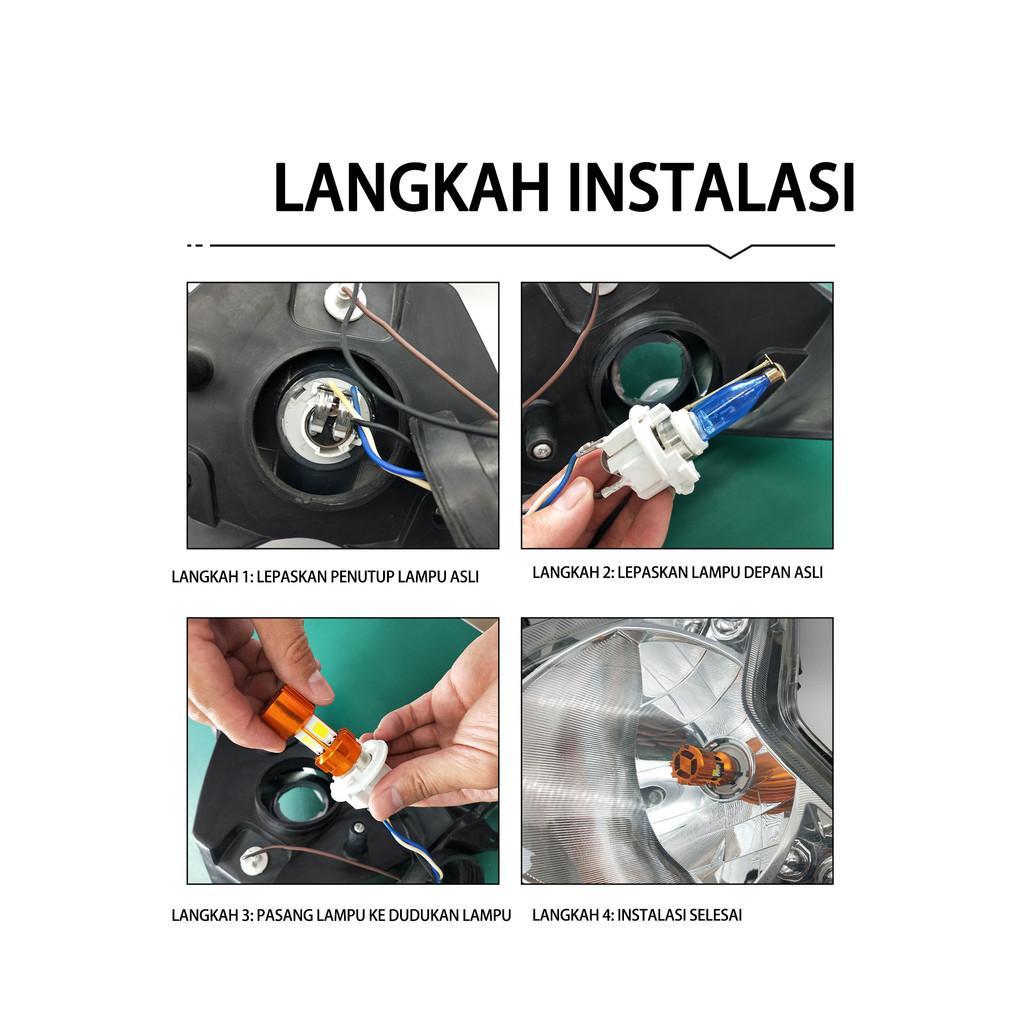 LANGKAH INSTALASI

LANGKAH 1: LEPASKAN PENUTUP LAMPU ASLI

LANGKAH 2: LEPASKAN LAMPU DEPAN ASLI

LANGKAH 3: PASANG LAMPU KE DUDUKAN LAMPU

LANGKAH 4: INSTALASI SELESAI