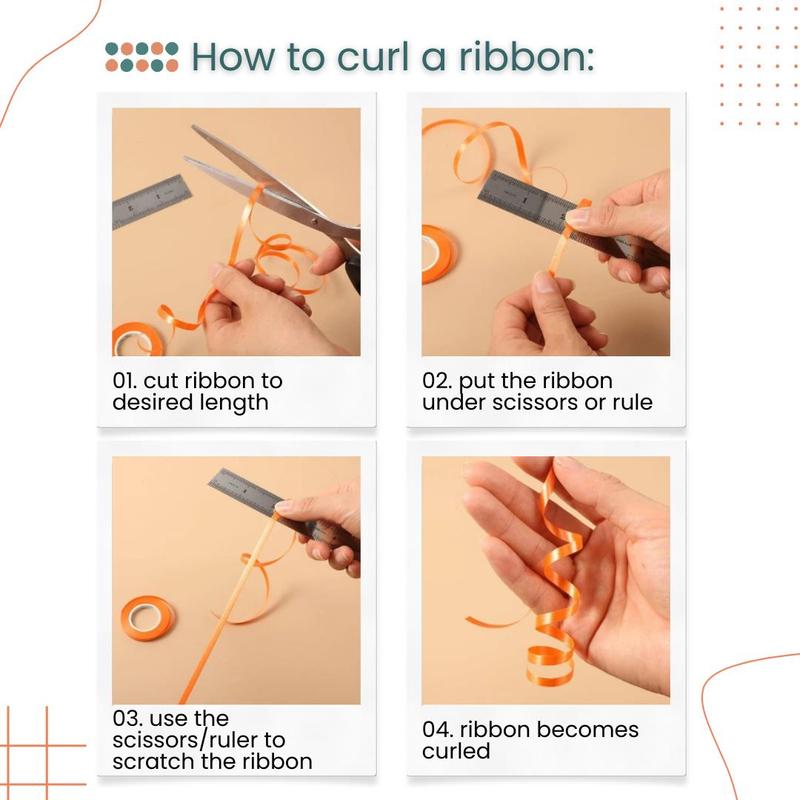 How to curl a ribbon:

01. cut ribbon to desired length

02. put the ribbon under scissors or rule

03. use the scissors/ruler to scratch the ribbon

04. ribbon becomes curled