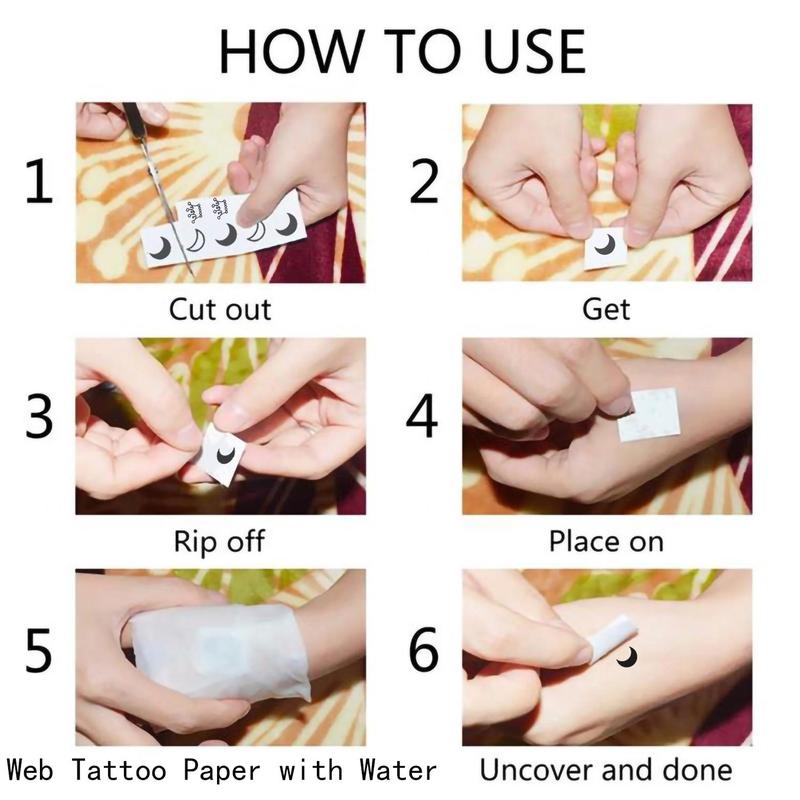 HOW TO USE

1

Cut out

2

Get

3

Rip off

4

Place on

5

Web Tattoo Paper with Water

6

Uncover and done