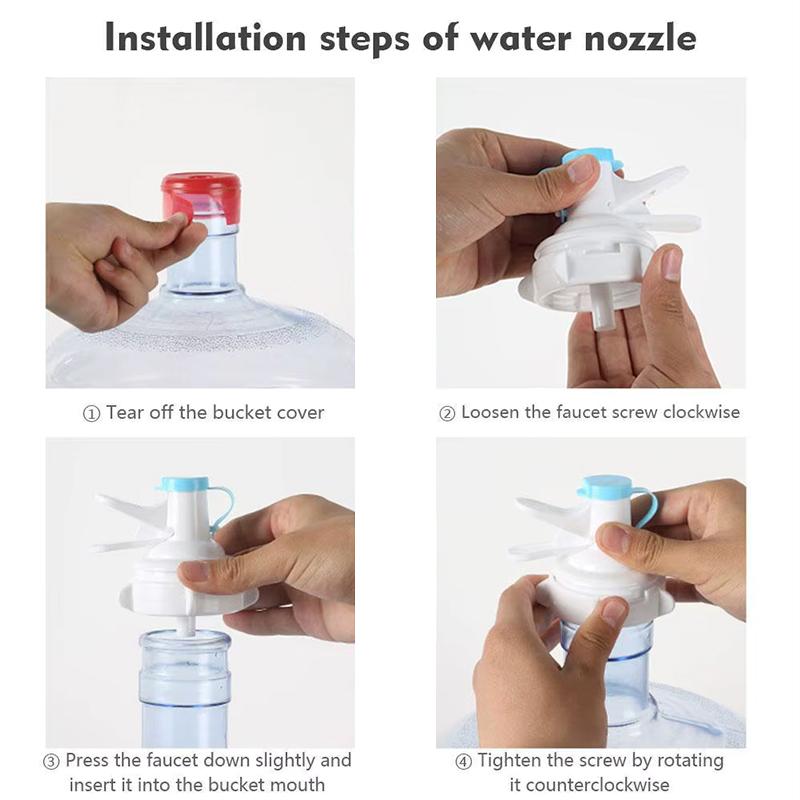 Installation steps of water nozzle

① Tear off the bucket cover

② Loosen the faucet screw clockwise

③ Press the faucet down slightly and insert it into the bucket mouth

④ Tighten the screw by rotating it counterclockwise