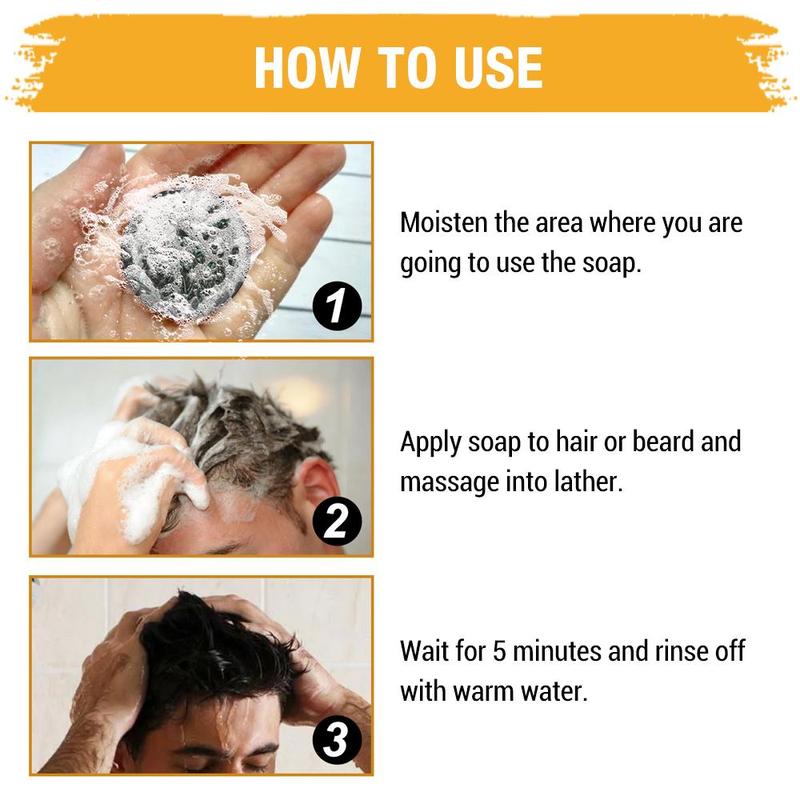 HOW TO USE

1

Moisten the area where you are going to use the soap.

2

Apply soap to hair or beard and massage into lather.

3

Wait for 5 minutes and rinse off with warm water.