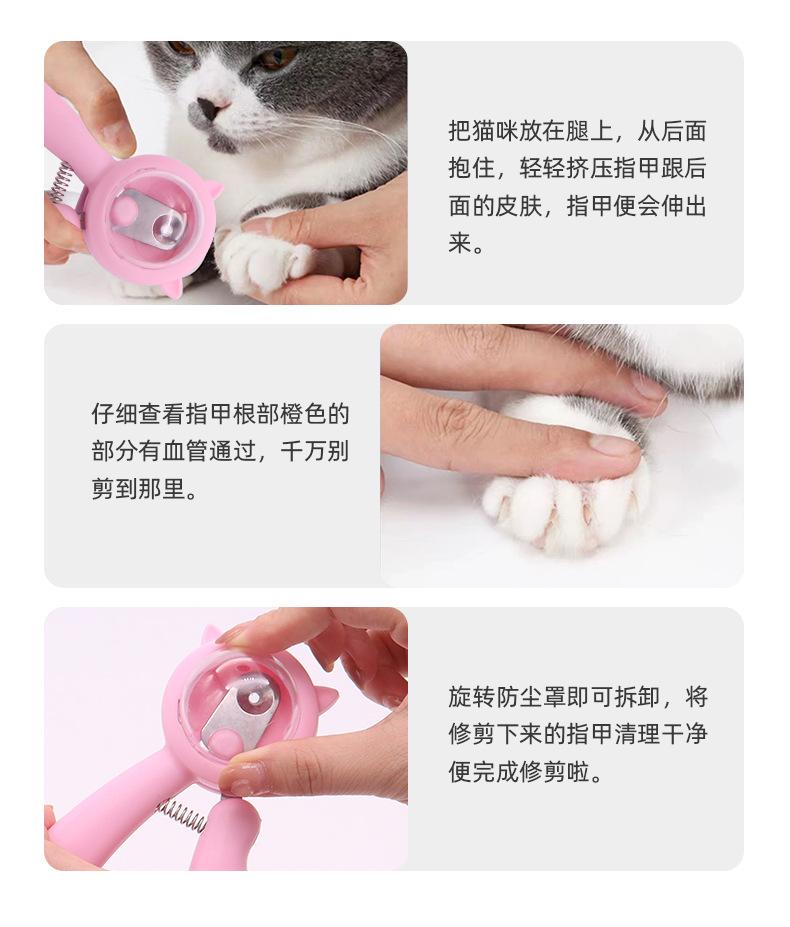 把猫咪放在腿上，从后面抱住，轻轻挤压指甲跟后面的皮肤，指甲便会伸出来。

仔细查看指甲根部橙色的部分有血管通过，千万别剪到那里。

旋转防尘罩即可拆卸，将修剪下来的指甲清理干净便完成修剪啦。