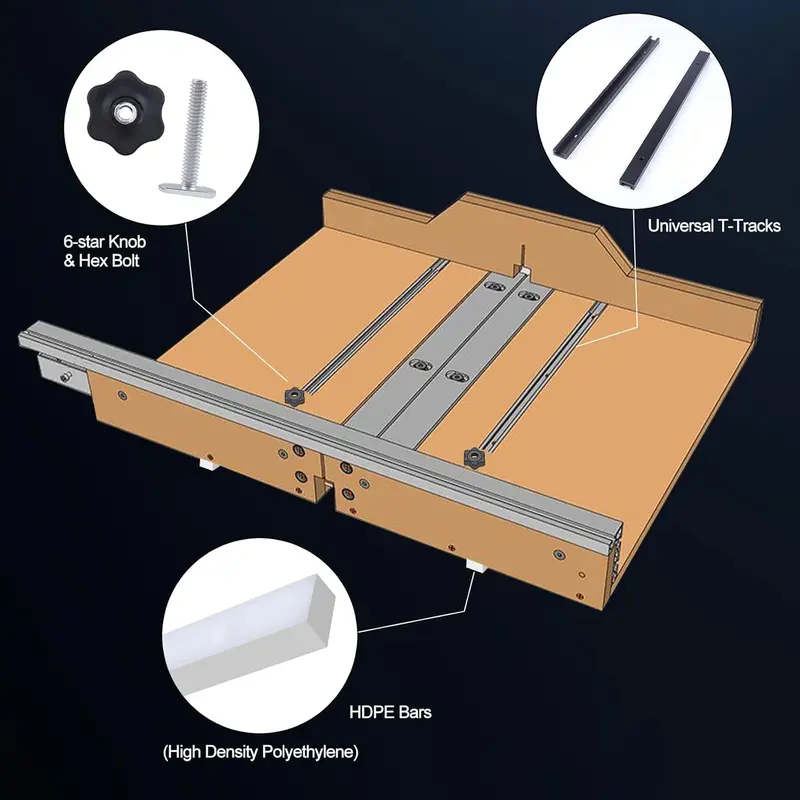 6-star Knob
& Hex Bolt

Universal T-Tracks

HDPE Bars

(High Density Polyethylene)