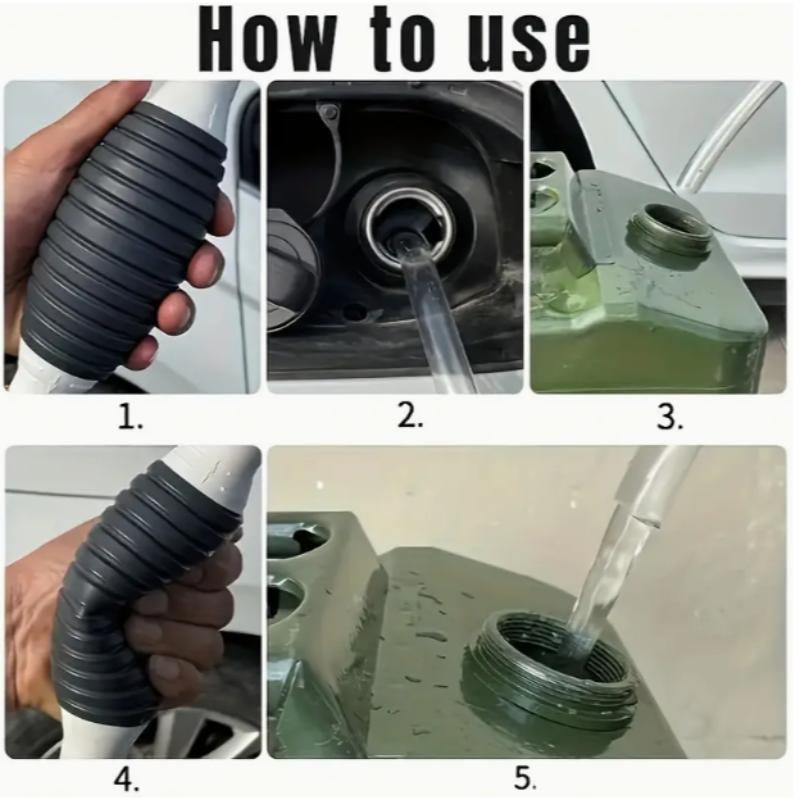 How to use

1.

2.

3.

4.

5.