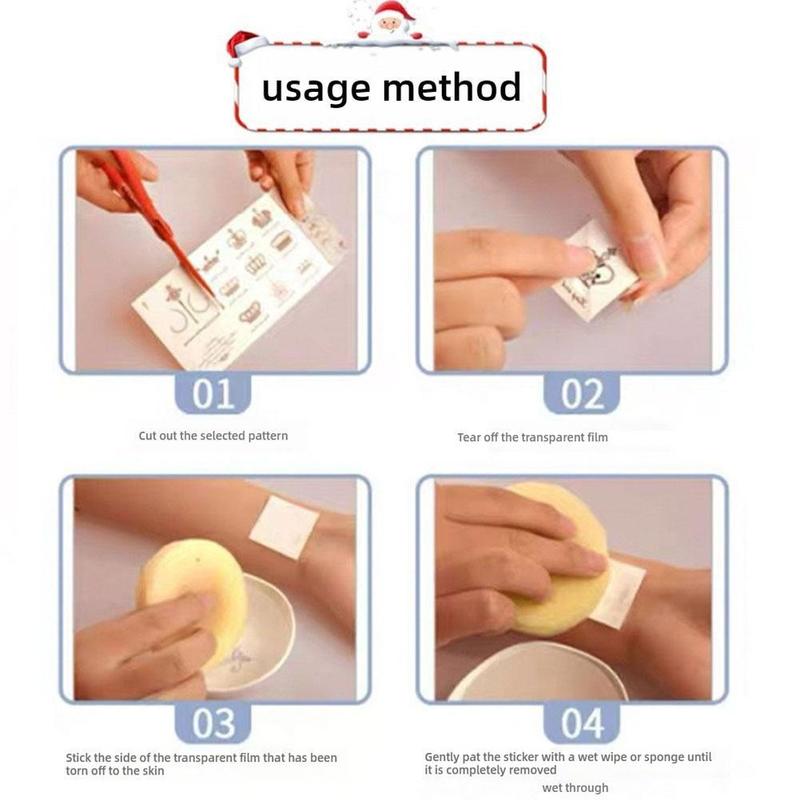 usage method

01

Cut out the selected pattern

02

Tear off the transparent film

03

Stick the side of the transparent film that has been torn off to the skin

04

Gently pat the sticker with a wet wipe or sponge until it is completely removed

wet through