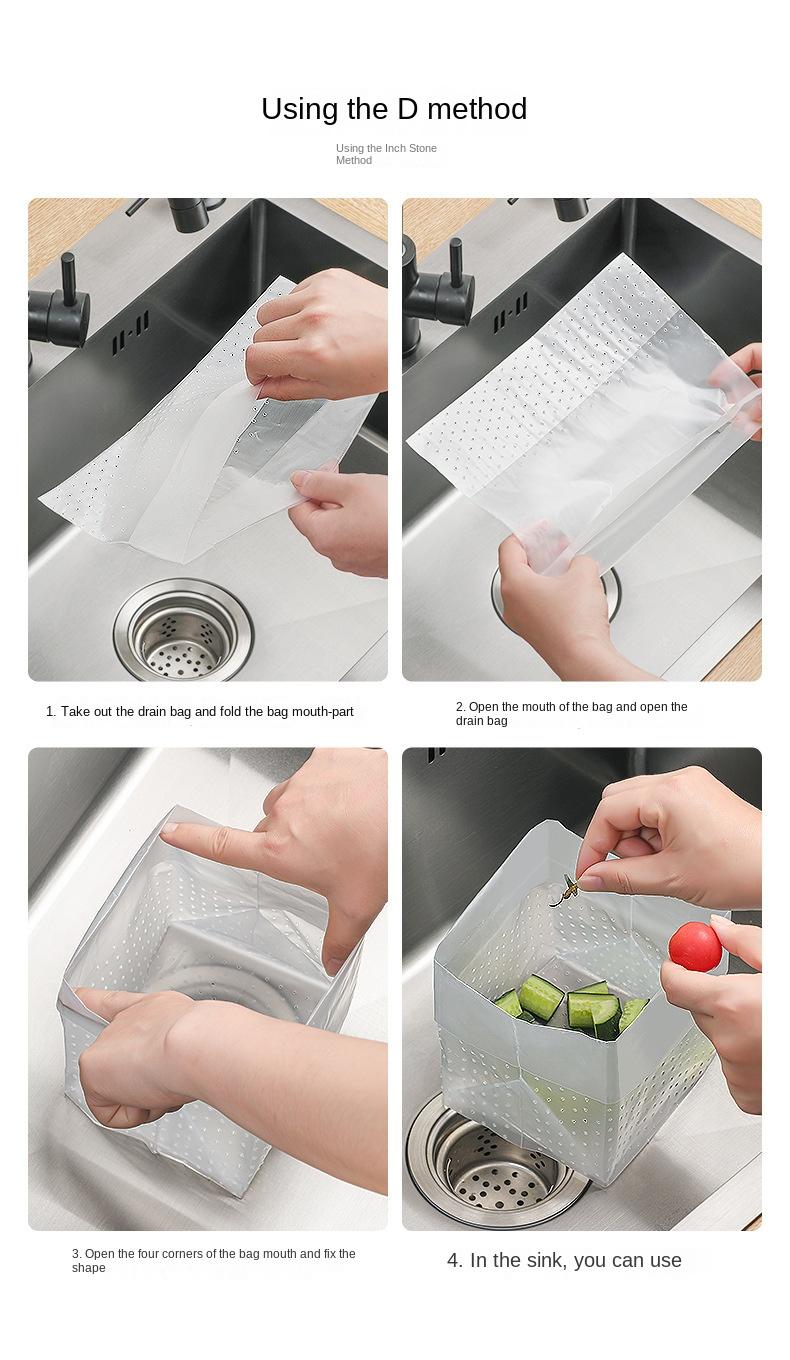 Using the D method

Using the Inch Stone Method

1. Take out the drain bag and fold the bag mouth-part

2. Open the mouth of the bag and open the drain bag

3. Open the four corners of the bag mouth and fix the shape

4. In the sink, you can use