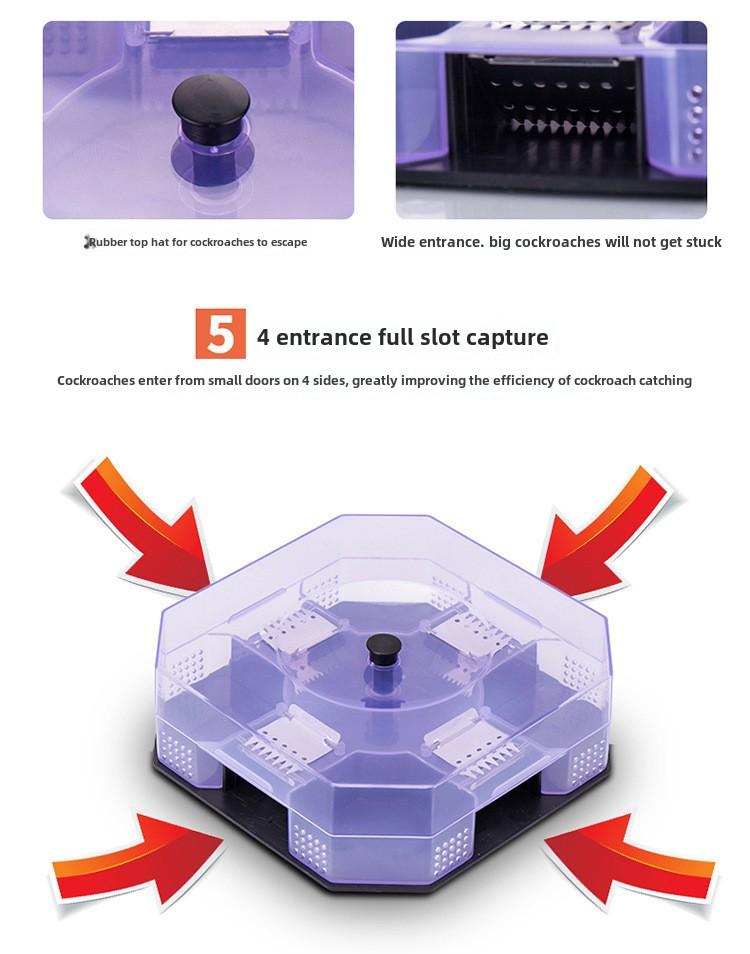 Rubber top hat for cockroaches to escape

Wide entrance. big cockroaches will not get stuck

5 4 entrance full slot capture

Cockroaches enter from small doors on 4 sides, greatly improving the efficiency of cockroach catching