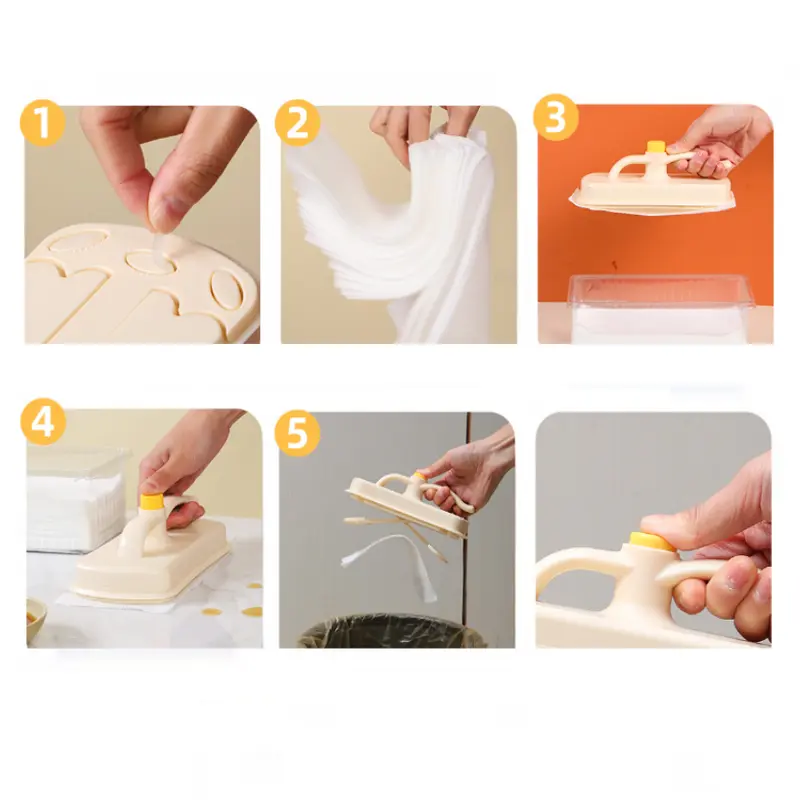 1

2

3

4

5