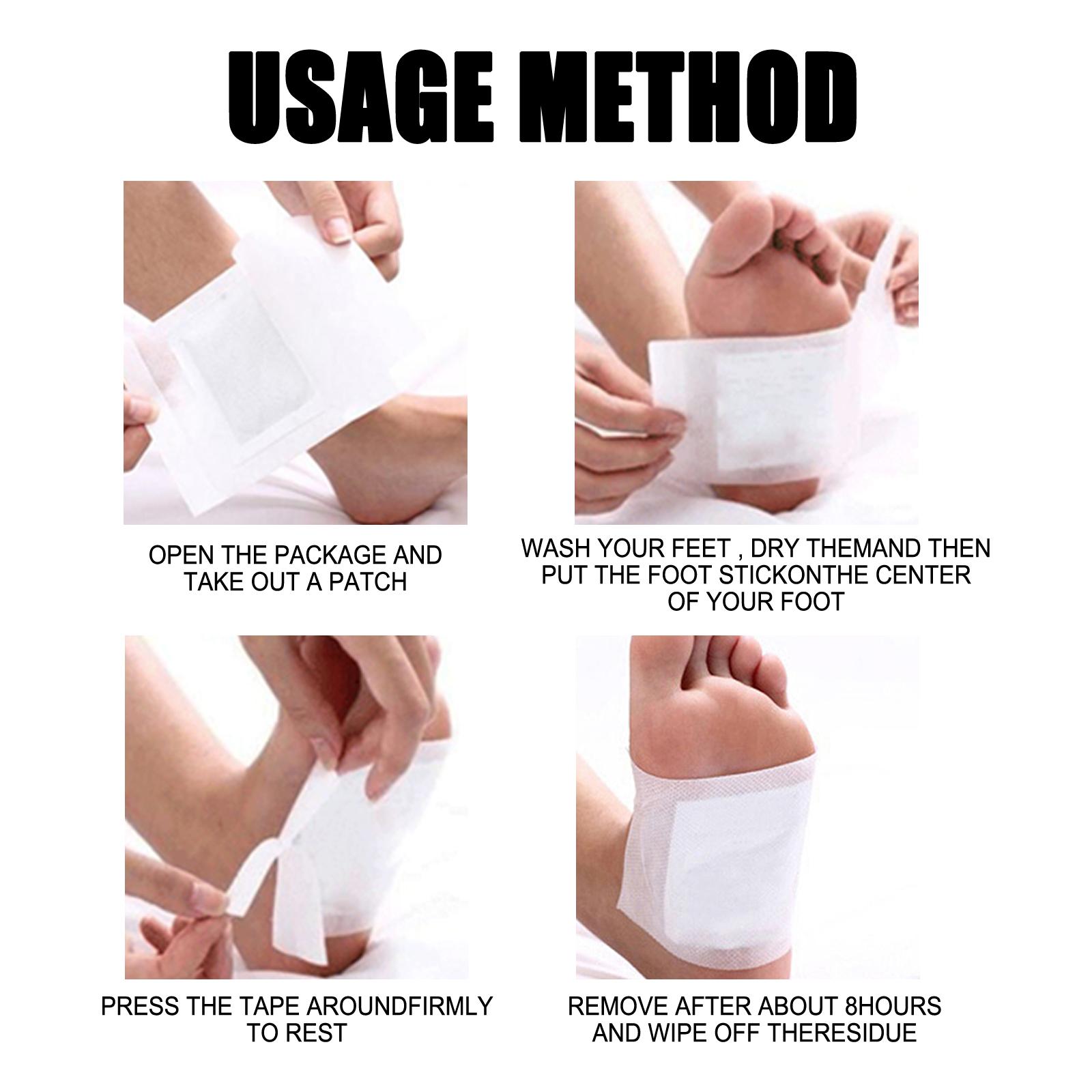 USAGE METHOD

OPEN THE PACKAGE AND TAKE OUT A PATCH

WASH YOUR FEET , DRY THEMAND THEN PUT THE FOOT STICKONTHE CENTER OF YOUR FOOT

PRESS THE TAPE AROUNDFIRMLY TO REST

REMOVE AFTER ABOUT 8HOURS AND WIPE OFF THERESIDUE