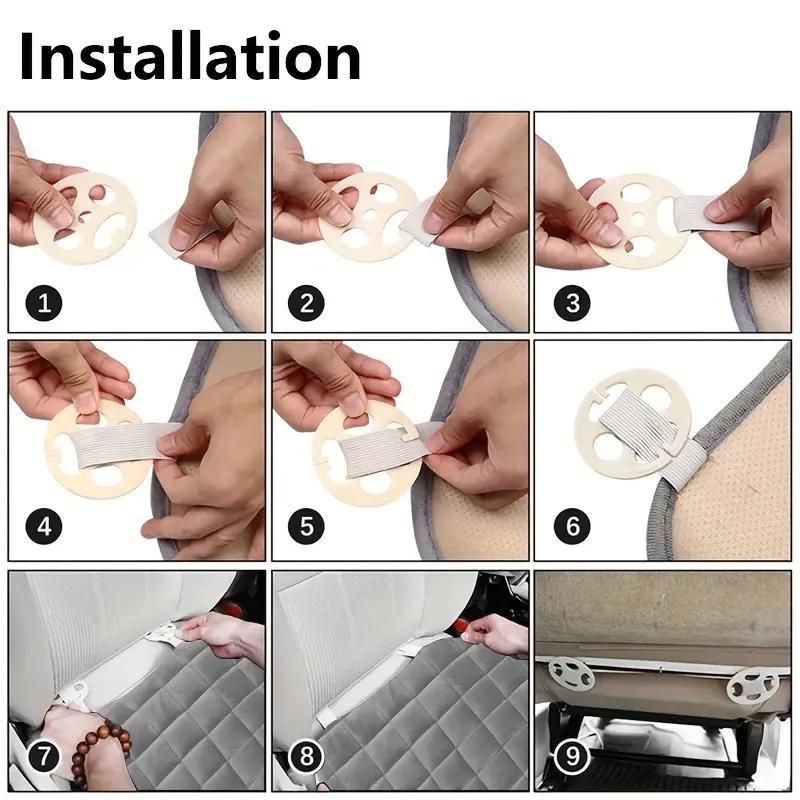 Installation

1

2

3

4

5

6

7

8

9