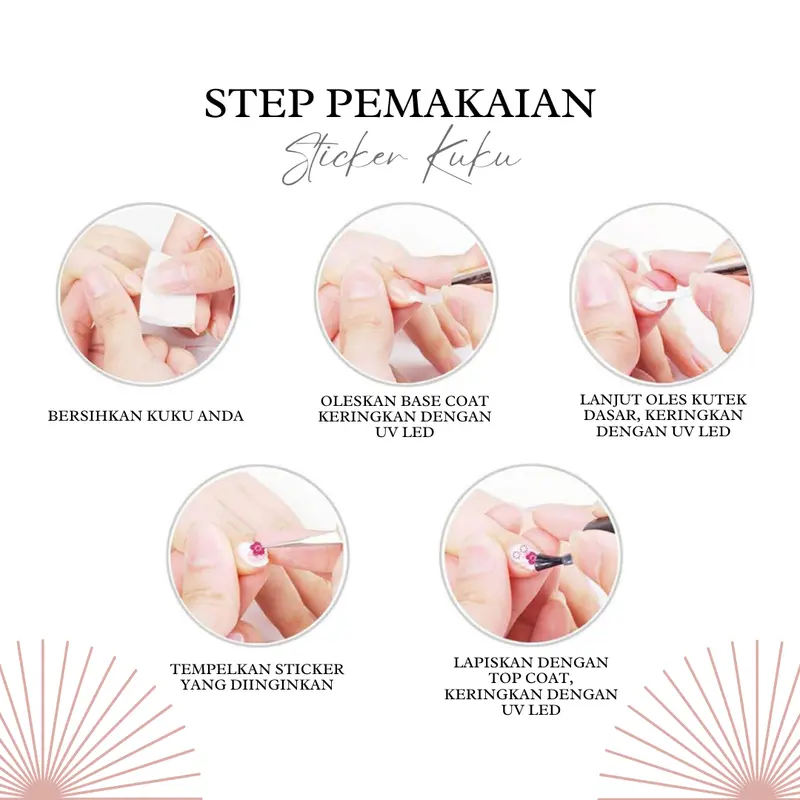 STEP PEMAKAIAN
Sticker Kuku

BERSIHKAN KUKU ANDA

OLESKAN BASE COAT KERINGKAN DENGAN UV LED

LANJUT OLES KUTEK DASAR, KERINGKAN DENGAN UV LED

TEMPELKAN STICKER YANG DIINGINKAN

LAPISKAN DENGAN TOP COAT, KERINGKAN DENGAN UV LED