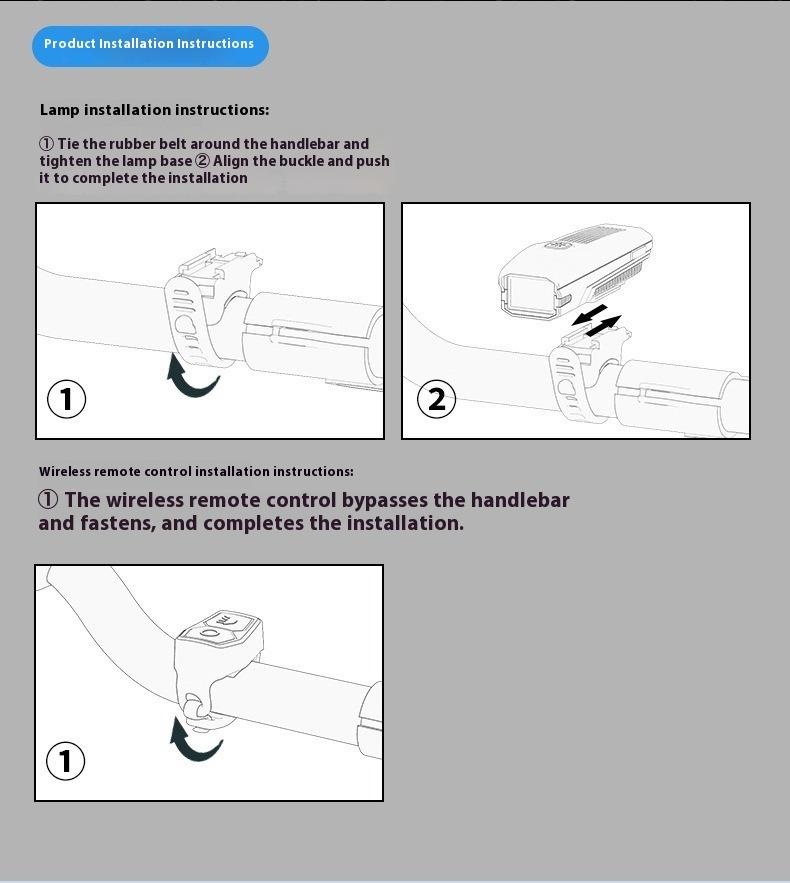 Product Installation Instructions

Lamp installation instructions:

① Tie the rubber belt around the handlebar and tighten the lamp base ② Align the buckle and push it to complete the installation

①

②

Wireless remote control installation instructions:

① The wireless remote control bypasses the handlebar and fastens, and completes the installation.

①