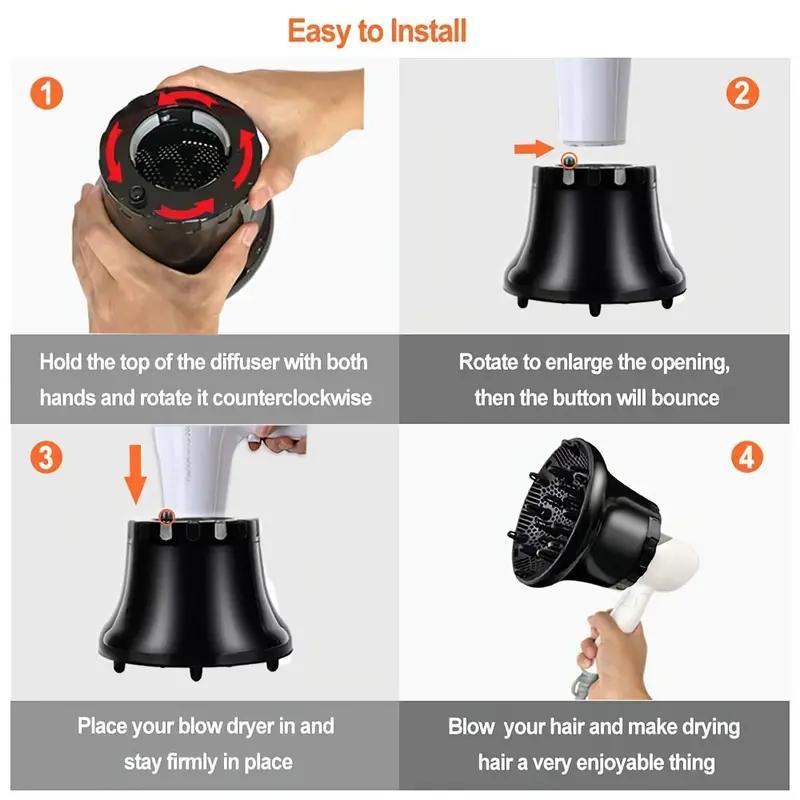 Easy to Install

1

Hold the top of the diffuser with both hands and rotate it counterclockwise

2

Rotate to enlarge the opening, then the button will bounce

3

Place your blow dryer in and stay firmly in place

4

Blow your hair and make drying hair a very enjoyable thing