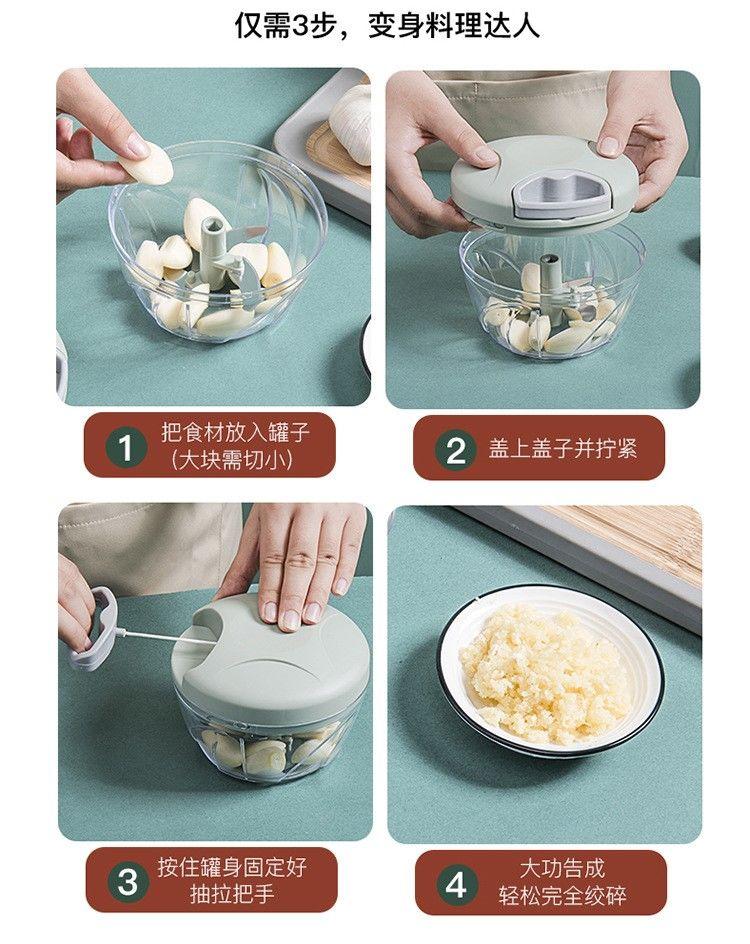 仅需3步，变身料理达人

1 把食材放入罐子
(大块需切小)

2 盖上盖子并拧紧

3 按住罐身固定好
抽拉把手

4 大功告成
轻松完全绞碎