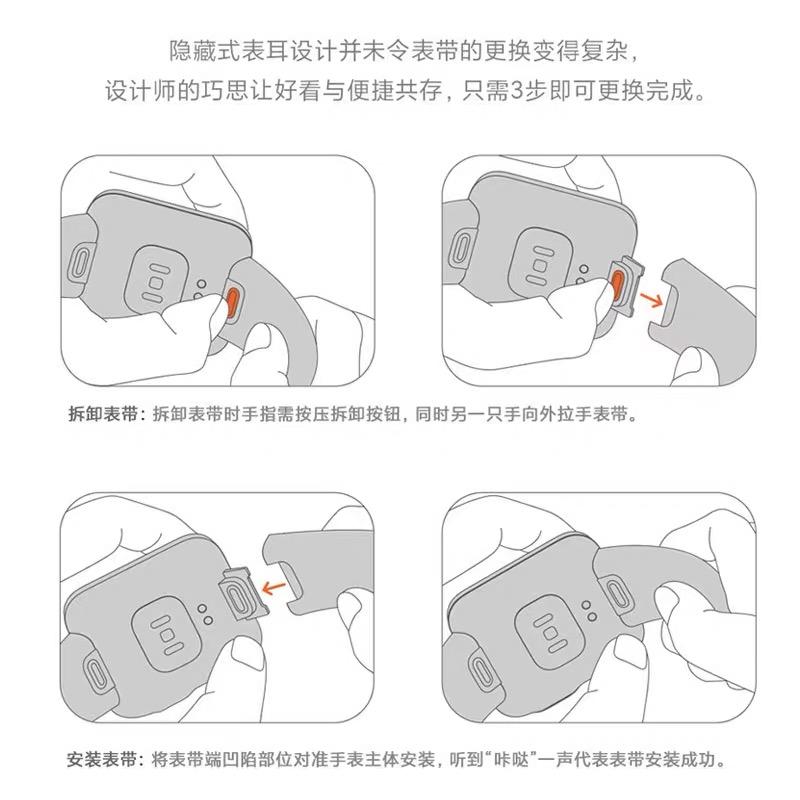 隐藏式表耳设计并未令表带的更换变得复杂，
设计师的巧思让好看与便捷共存，只需3步即可更换完成。

拆卸表带：拆卸表带时手指需按压拆卸按钮，同时另一只手向外拉手表带。

安装表带：将表带端凹陷部位对准手表主体安装，听到“咔哒”一声代表表带安装成功。