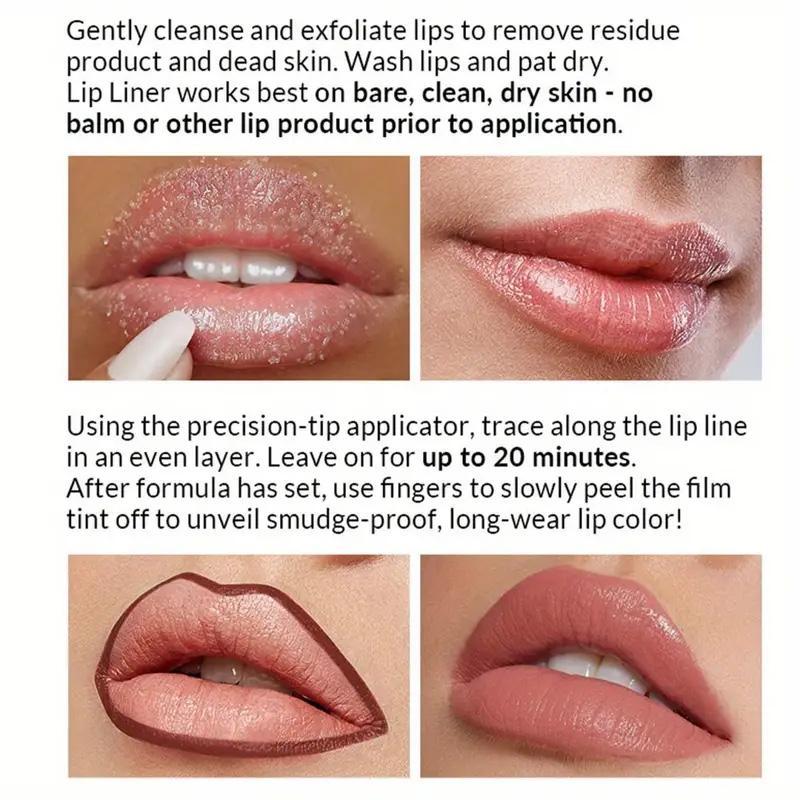 Gently cleanse and exfoliate lips to remove residue product and dead skin. Wash lips and pat dry.
Lip Liner works best on bare, clean, dry skin - no balm or other lip product prior to application.

Using the precision-tip applicator, trace along the lip line in an even layer. Leave on for up to 20 minutes.
After formula has set, use fingers to slowly peel the film tint off to unveil smudge-proof, long-wear lip color!